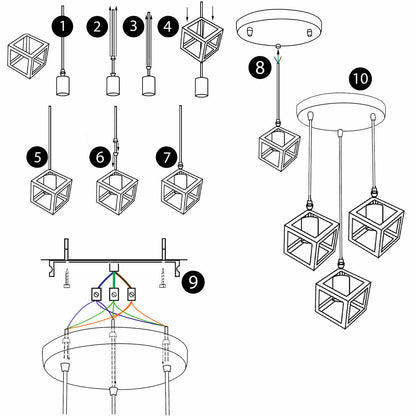 1
2
3
4
8
10
5
6
7
9