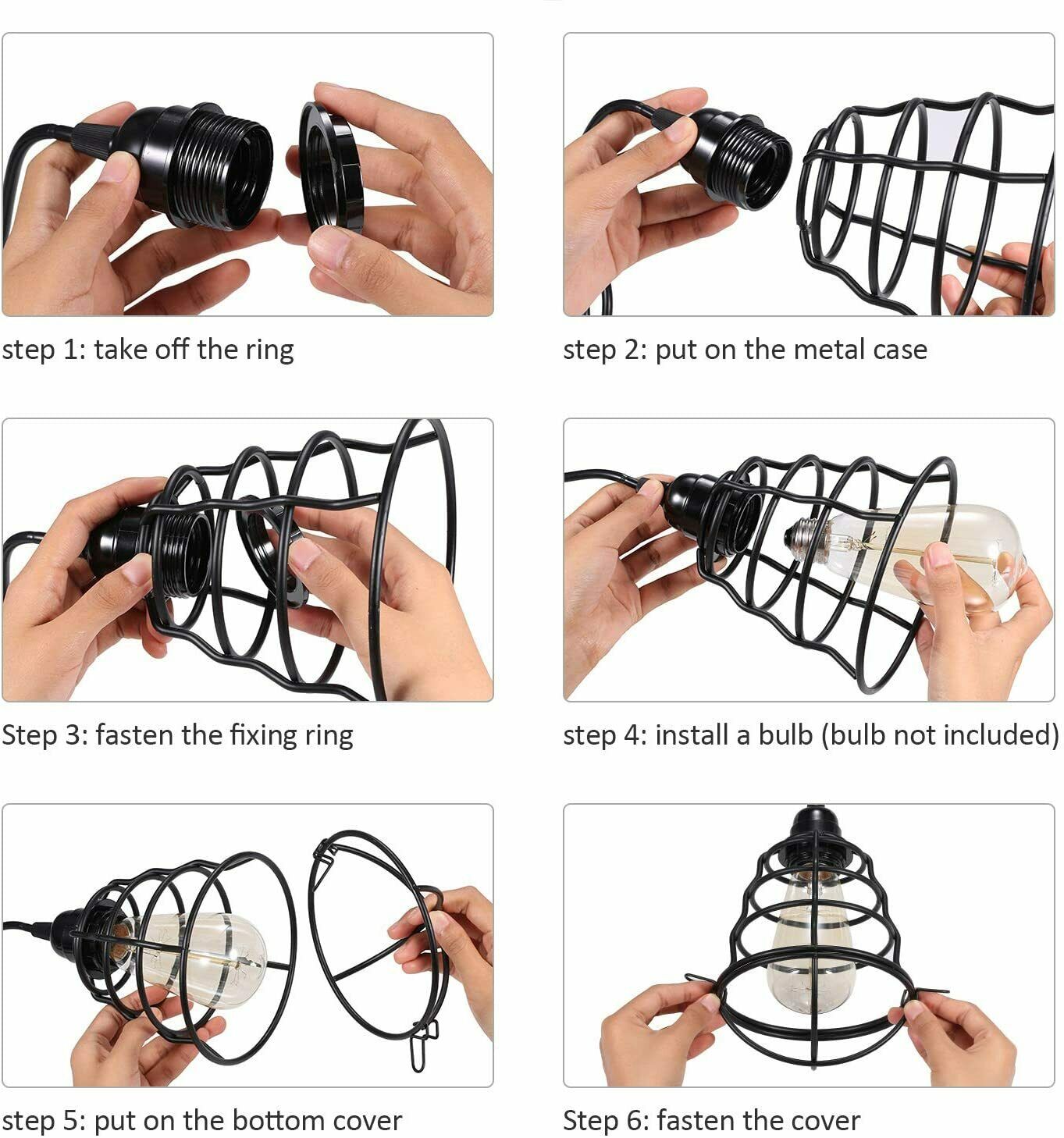 step 1: take off the ring

step 2: put on the metal case

Step 3: fasten the fixing ring

step 4: install a bulb (bulb not included)

step 5: put on the bottom cover

Step 6: fasten the cover