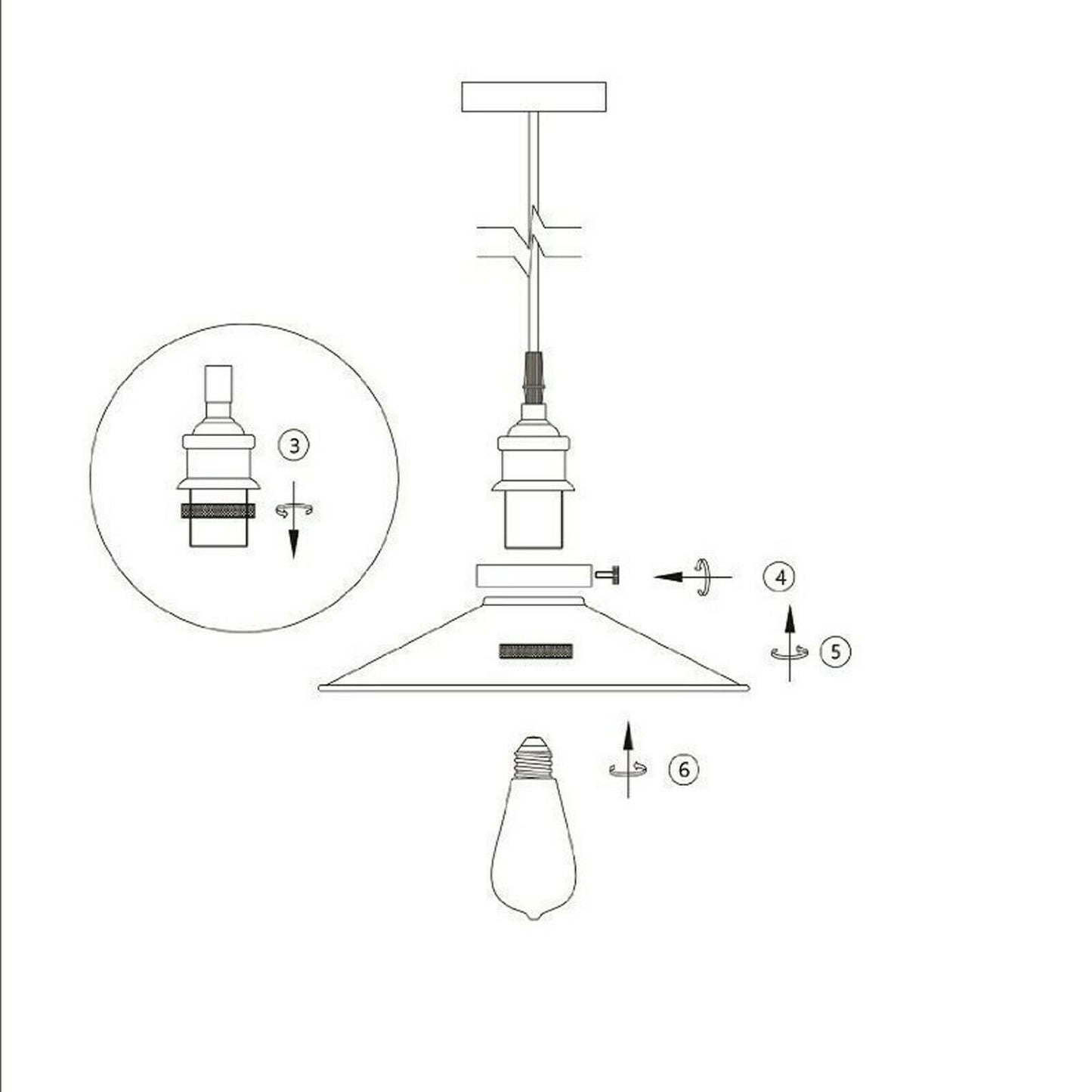 3

4

5

6