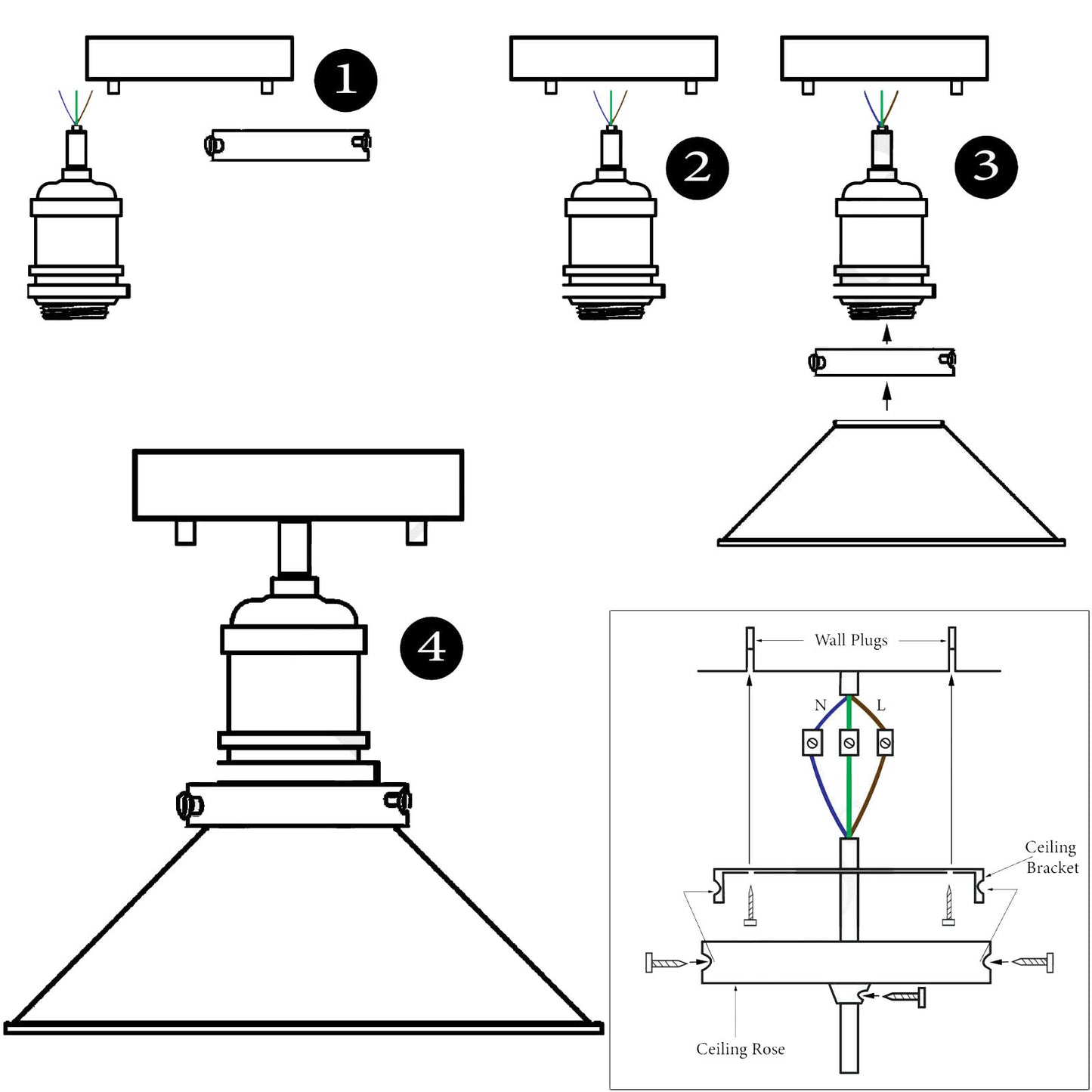 1

2

3

4

Wall Plugs

N

L

Ceiling Bracket

Ceiling Rose