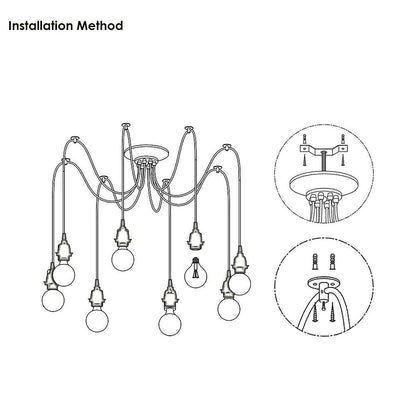 Installation Method