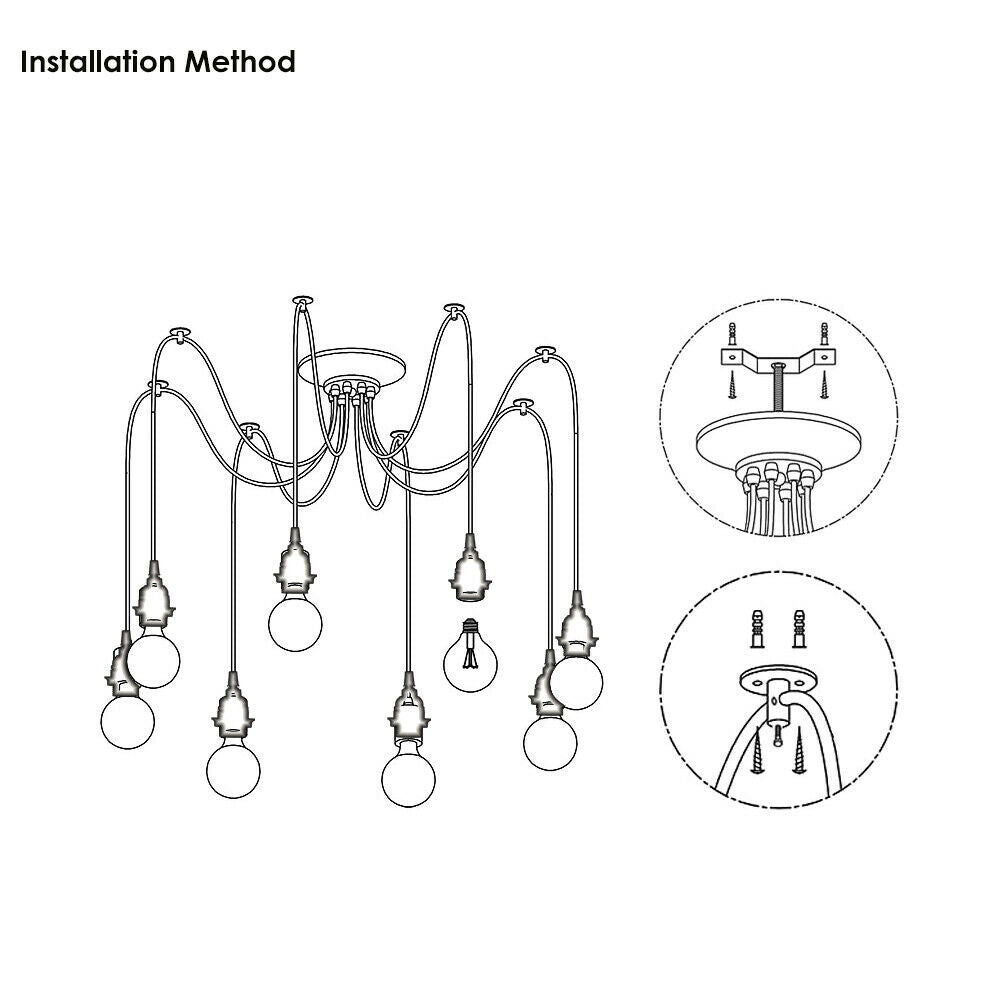 Installation Method