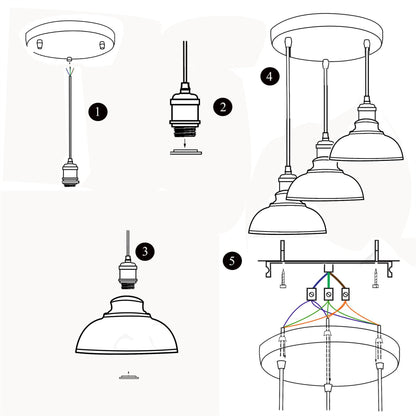 1

2

4

3

5