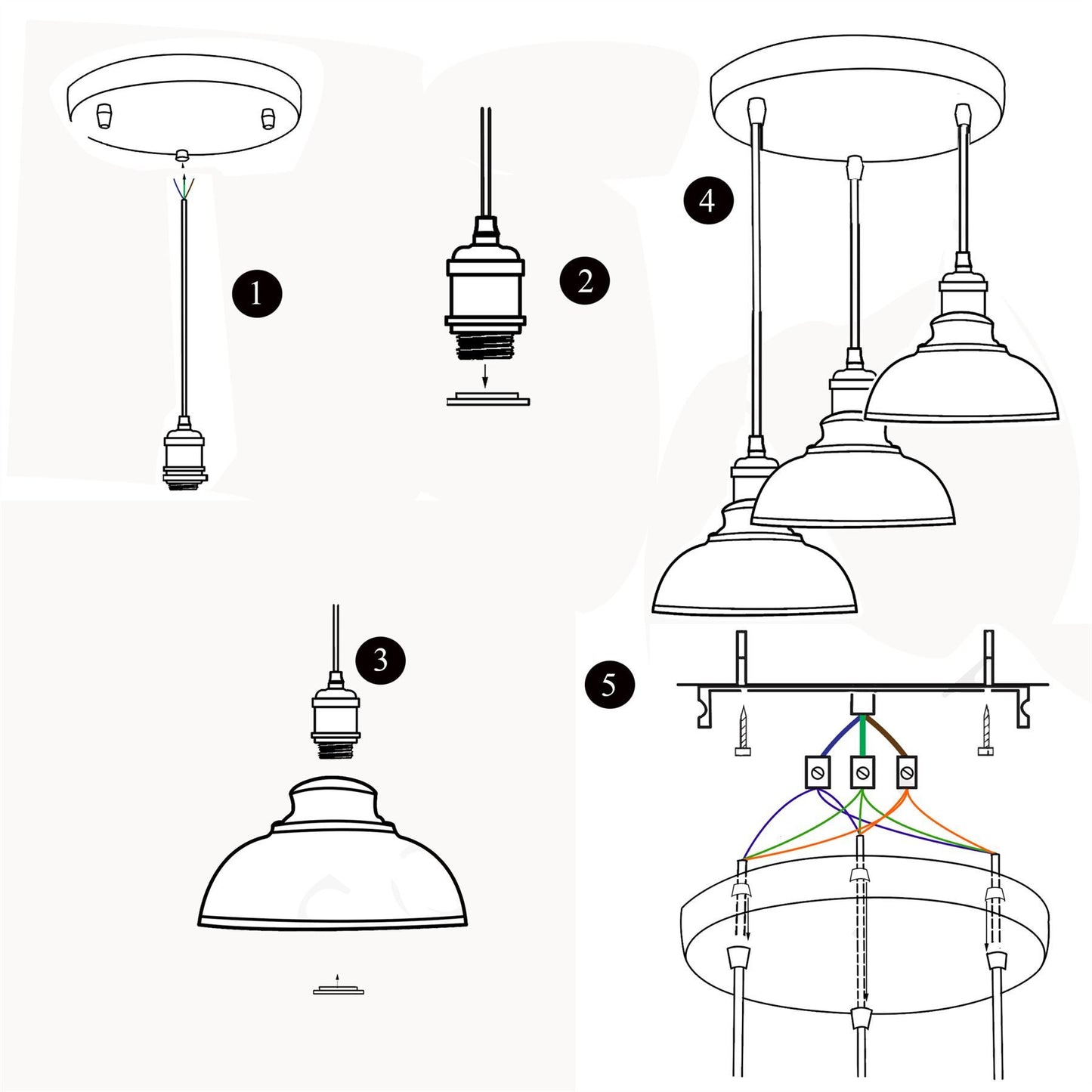 1

2

4

3

5