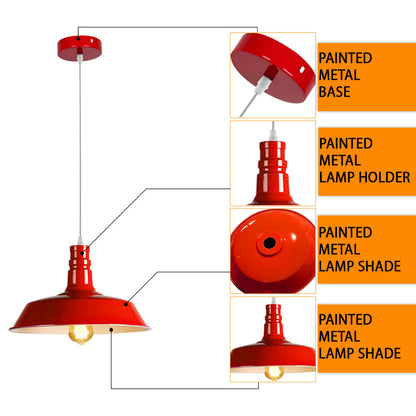 PAINTED METAL BASE

PAINTED METAL LAMP HOLDER

PAINTED METAL LAMP SHADE

PAINTED METAL LAMP SHADE