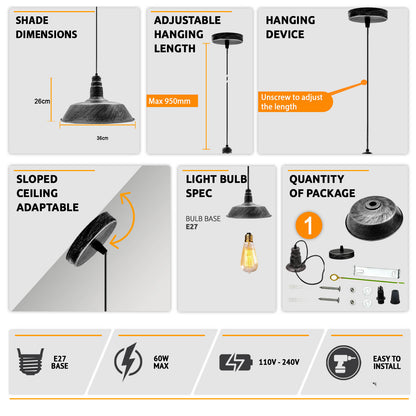 SHADE DIMENSIONS

26cm

36cm

ADJUSTABLE HANGING LENGTH

Max 950mm

HANGING DEVICE

Unscrew to adjust the length

SLOPED CEILING ADAPTABLE

LIGHT BULB SPEC

BULB BASE
E27

QUANTITY OF PACKAGE

1

E27 BASE

60W MAX

110V - 240V

EASY TO INSTALL