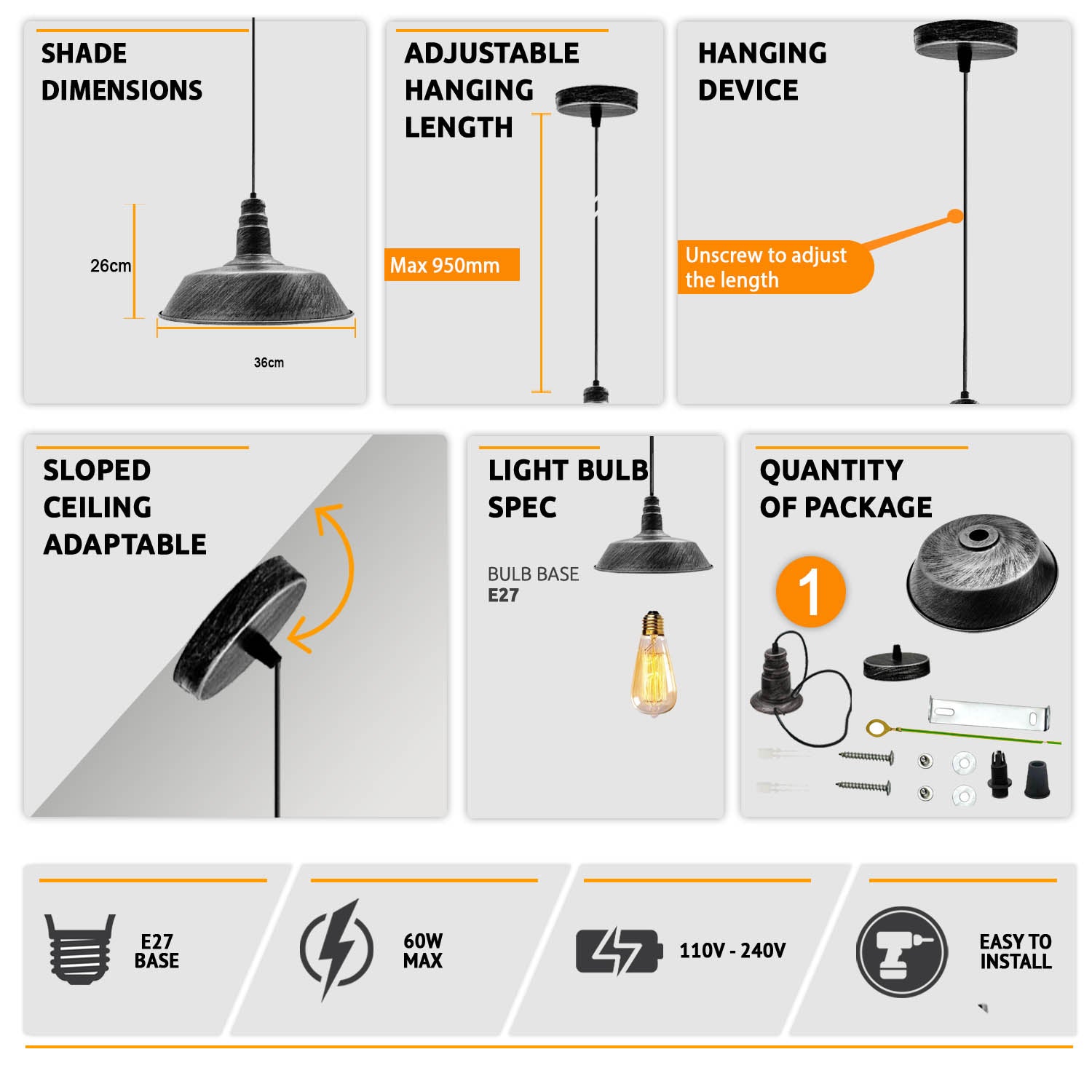 SHADE DIMENSIONS

26cm

36cm

ADJUSTABLE HANGING LENGTH

Max 950mm

HANGING DEVICE

Unscrew to adjust the length

SLOPED CEILING ADAPTABLE

LIGHT BULB SPEC

BULB BASE
E27

QUANTITY OF PACKAGE

1

E27 BASE

60W MAX

110V - 240V

EASY TO INSTALL