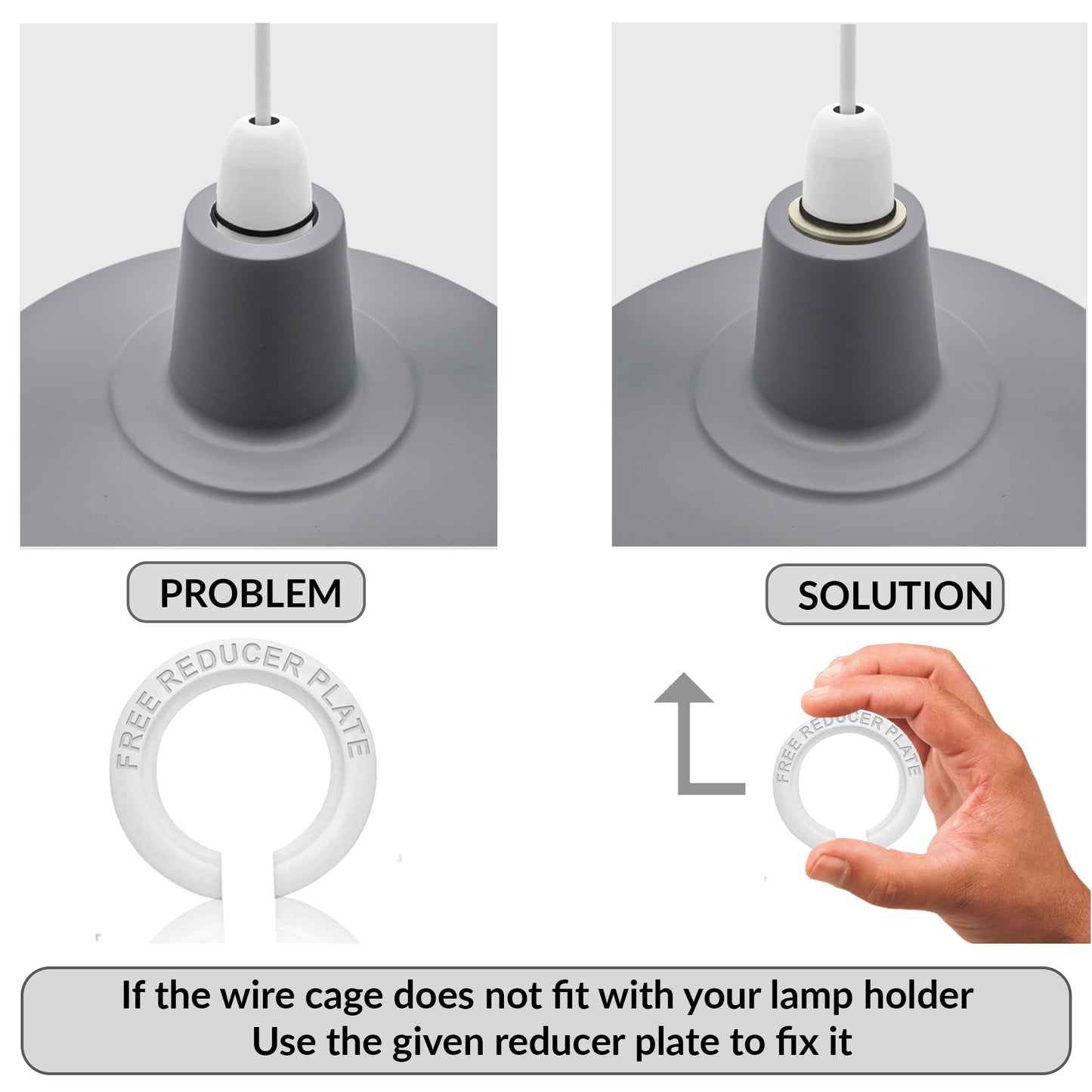 PROBLEM

SOLUTION

FREE REDUCER PLATE

FREE REDUCER PLATE

If the wire cage does not fit with your lamp holder
Use the given reducer plate to fix it