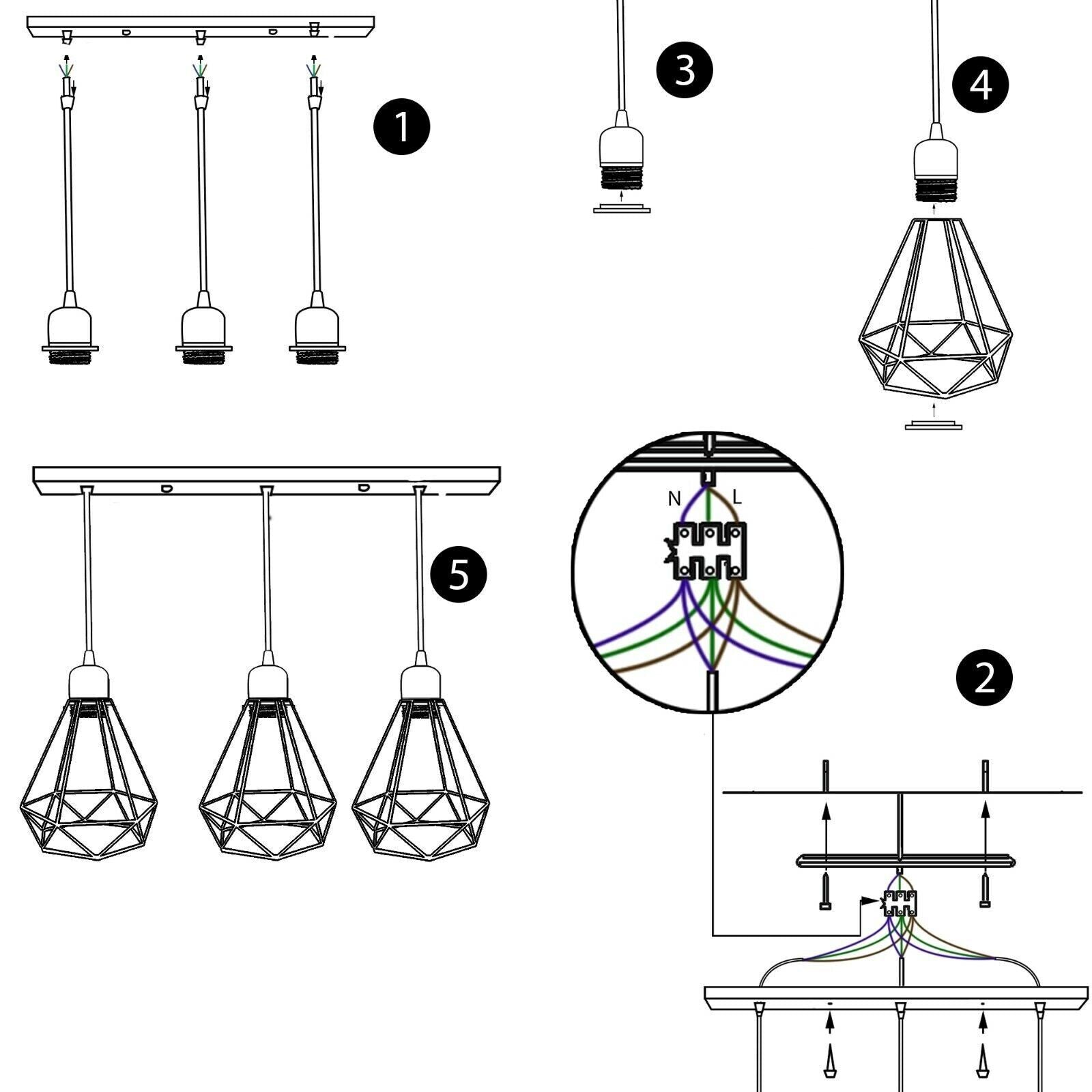 1

3

4

5

N

L

2