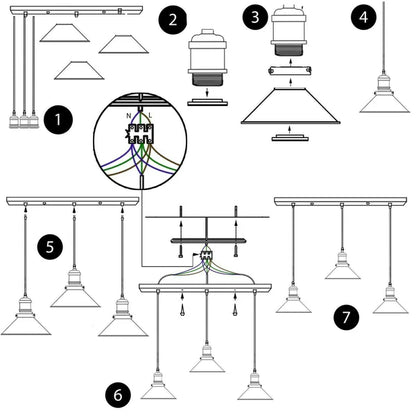 2

3

4

1

N L

5

7

6