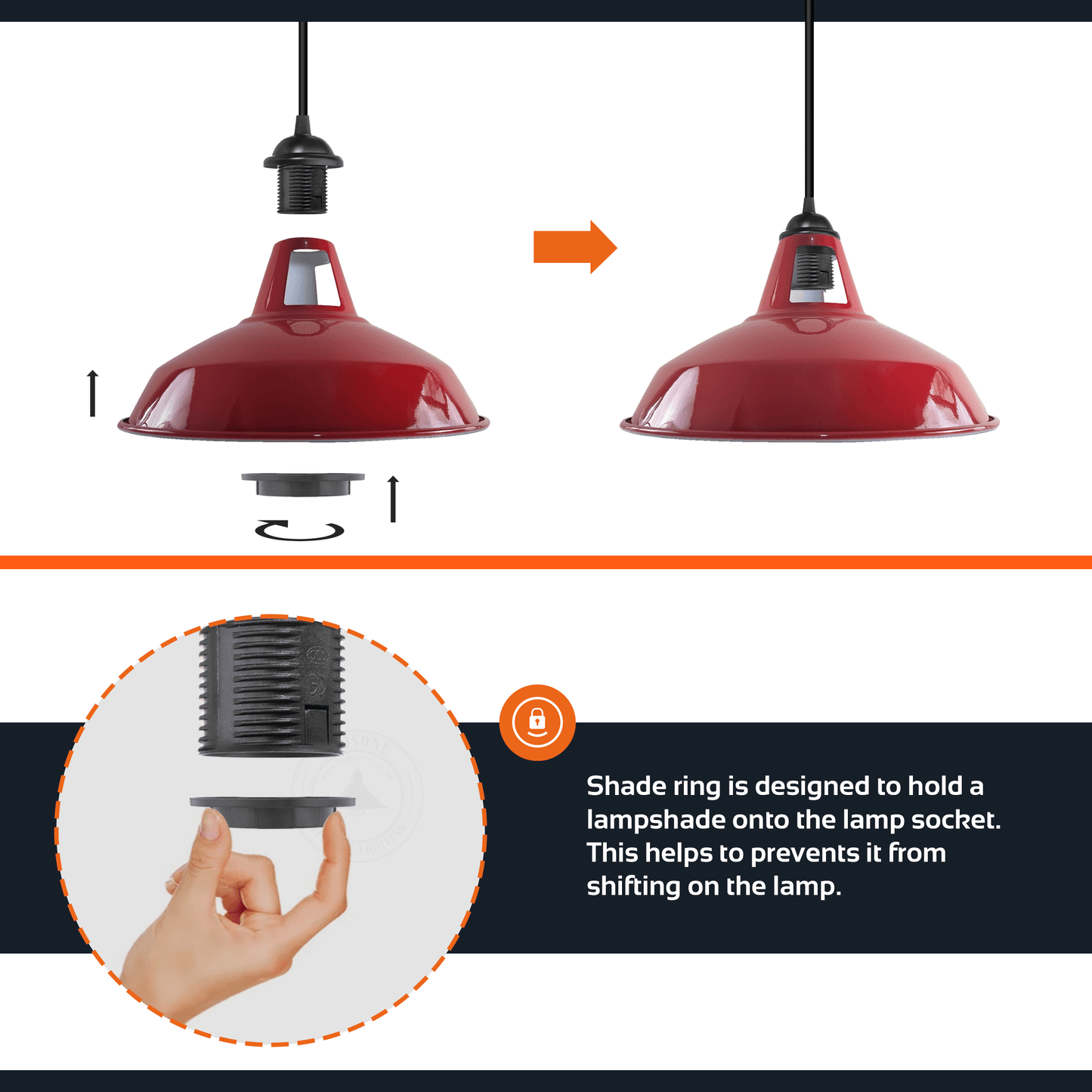 Shade ring is designed to hold a lampshade onto the lamp socket. This helps to prevents it from shifting on the lamp.