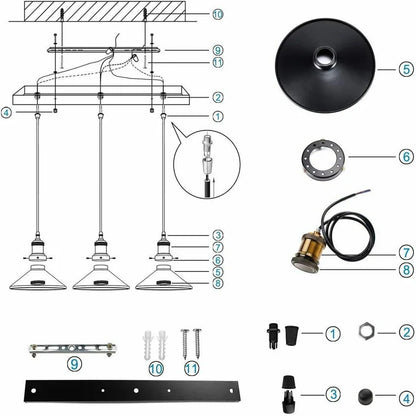 10
9
11
2
4
1
3
7
6
5
8
5
6
7
8
9
10
11
1
2
3
4