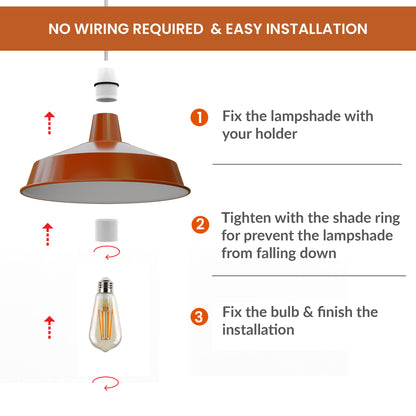 NO WIRING REQUIRED & EASY INSTALLATION

1 Fix the lampshade with your holder

2 Tighten with the shade ring for prevent the lampshade from falling down

3 Fix the bulb & finish the installation