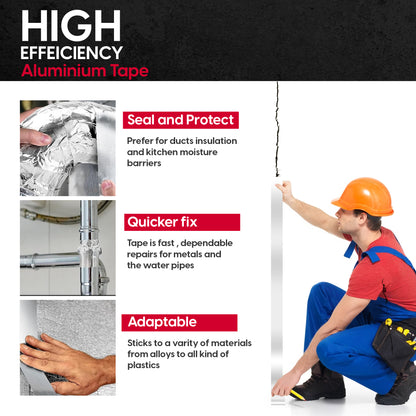 HIGH
EFFEICIENCY
Aluminium Tape

Seal and Protect

Prefer for ducts insulation and kitchen moisture barriers

Quicker fix

Tape is fast , dependable repairs for metals and the water pipes

Adaptable

Sticks to a varity of materials from alloys to all kind of plastics