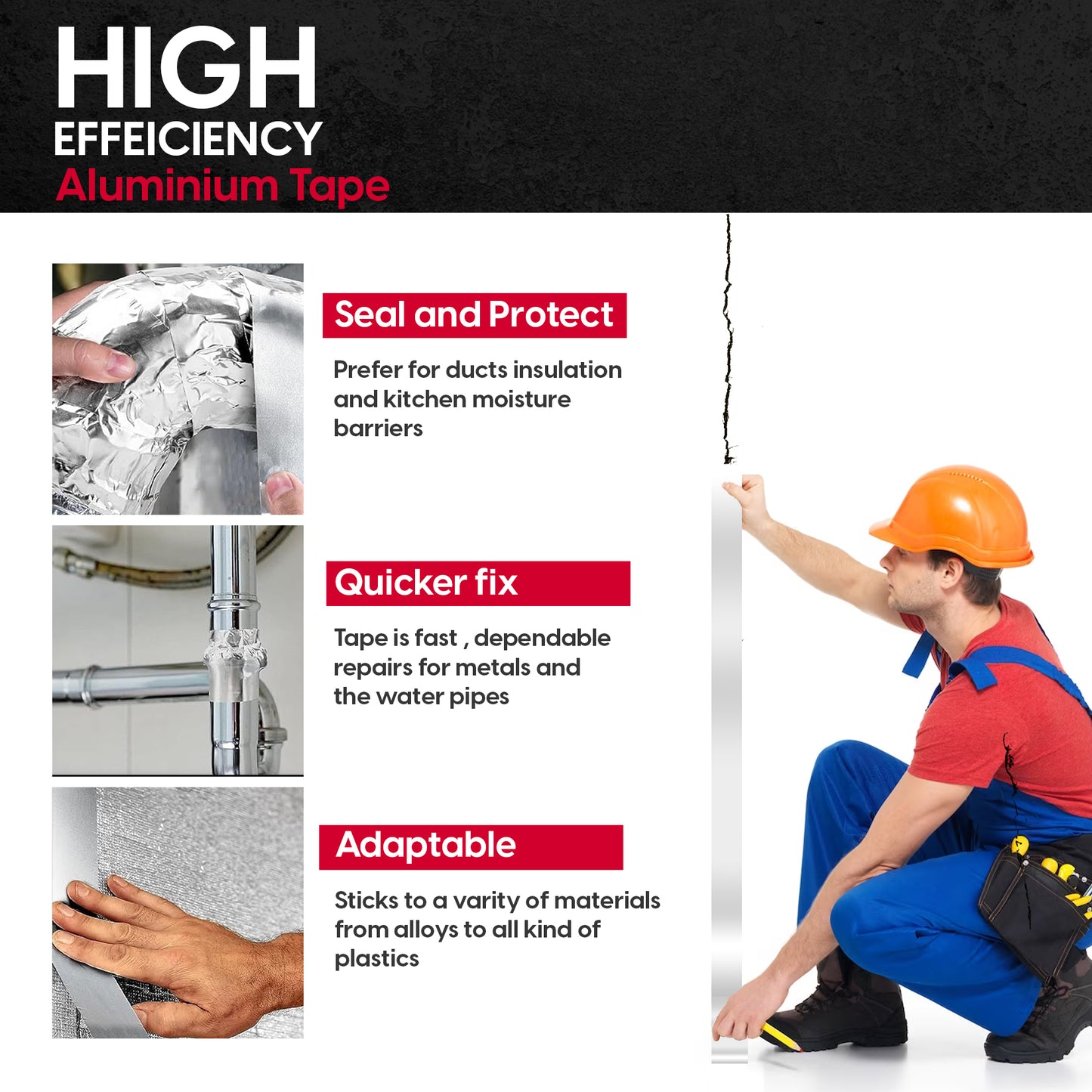 HIGH
EFFEICIENCY
Aluminium Tape

Seal and Protect

Prefer for ducts insulation and kitchen moisture barriers

Quicker fix

Tape is fast , dependable repairs for metals and the water pipes

Adaptable

Sticks to a varity of materials from alloys to all kind of plastics