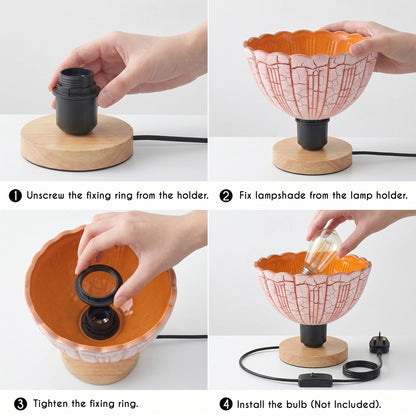 ❶ Unscrew the fixing ring from the holder.

❷ Fix lampshade from the lamp holder.

❸ Tighten the fixing ring.

❹ Install the bulb (Not Included).