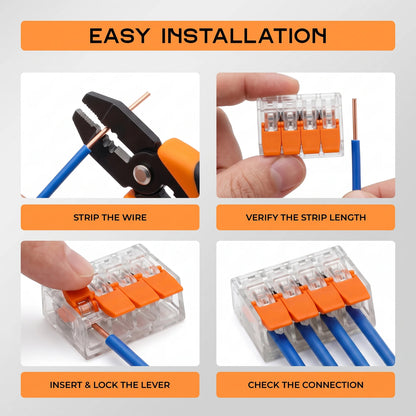 EASY INSTALLATION

STRIP THE WIRE

VERIFY THE STRIP LENGTH

INSERT & LOCK THE LEVER

CHECK THE CONNECTION