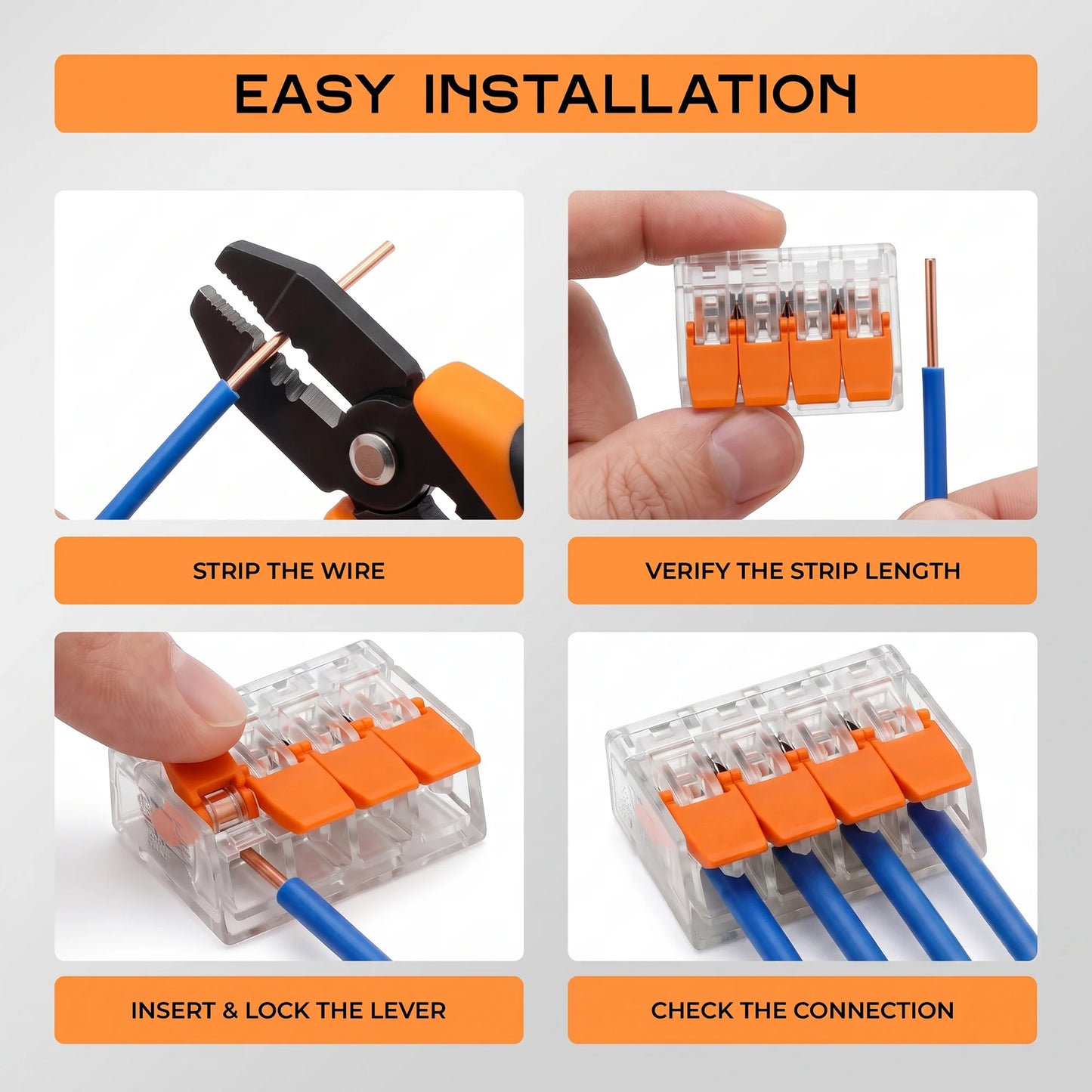 EASY INSTALLATION

STRIP THE WIRE

VERIFY THE STRIP LENGTH

INSERT & LOCK THE LEVER

CHECK THE CONNECTION