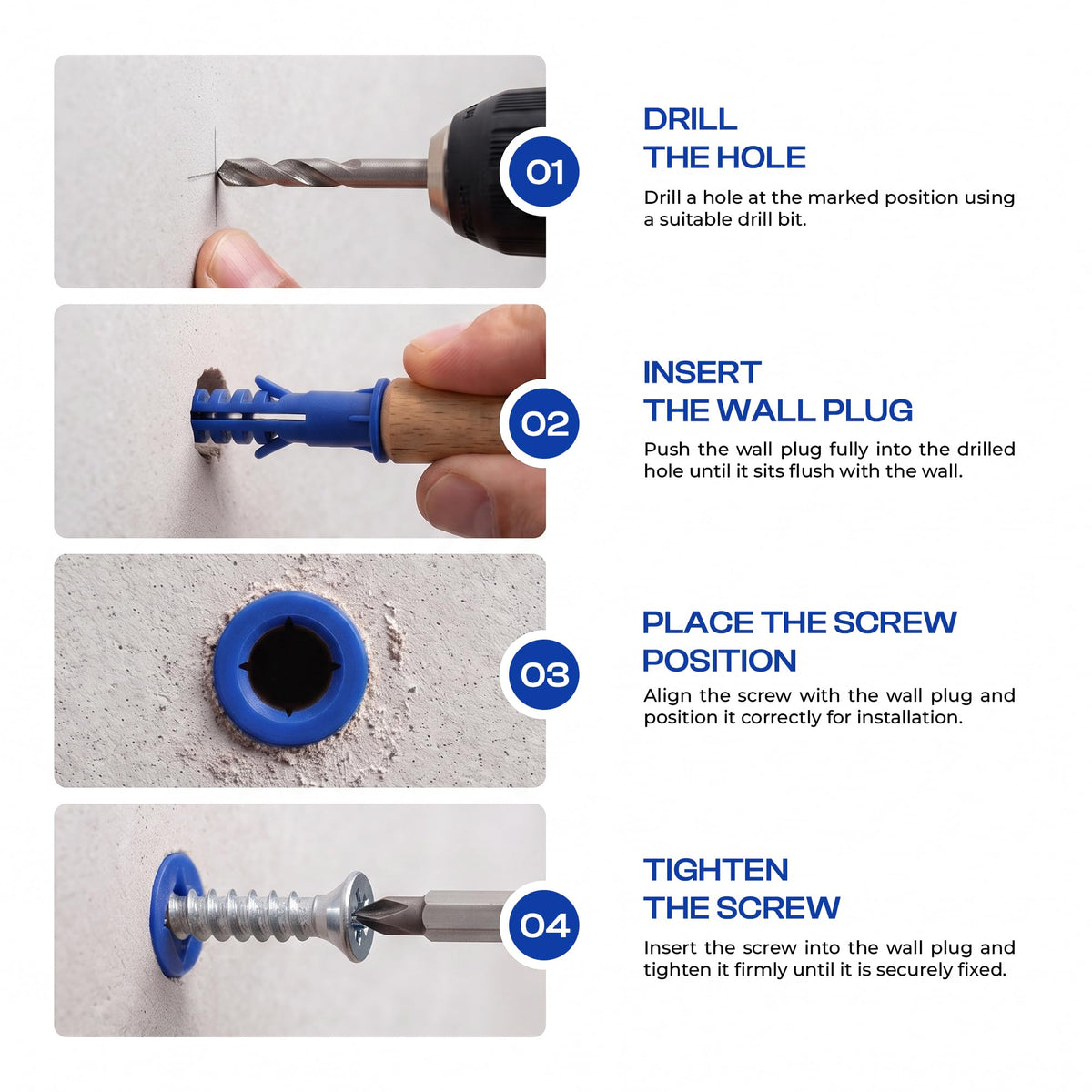 01

DRILL
THE HOLE

Drill a hole at the marked position using a suitable drill bit.

02

INSERT
THE WALL PLUG

Push the wall plug fully into the drilled hole until it sits flush with the wall.

03

PLACE THE SCREW
POSITION

Align the screw with the wall plug and position it correctly for installation.

04

TIGHTEN
THE SCREW

Insert the screw into the wall plug and tighten it firmly until it is securely fixed.