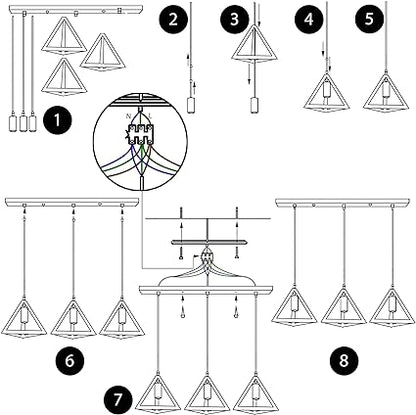 1

2

3

4

5

N L

6

7

8