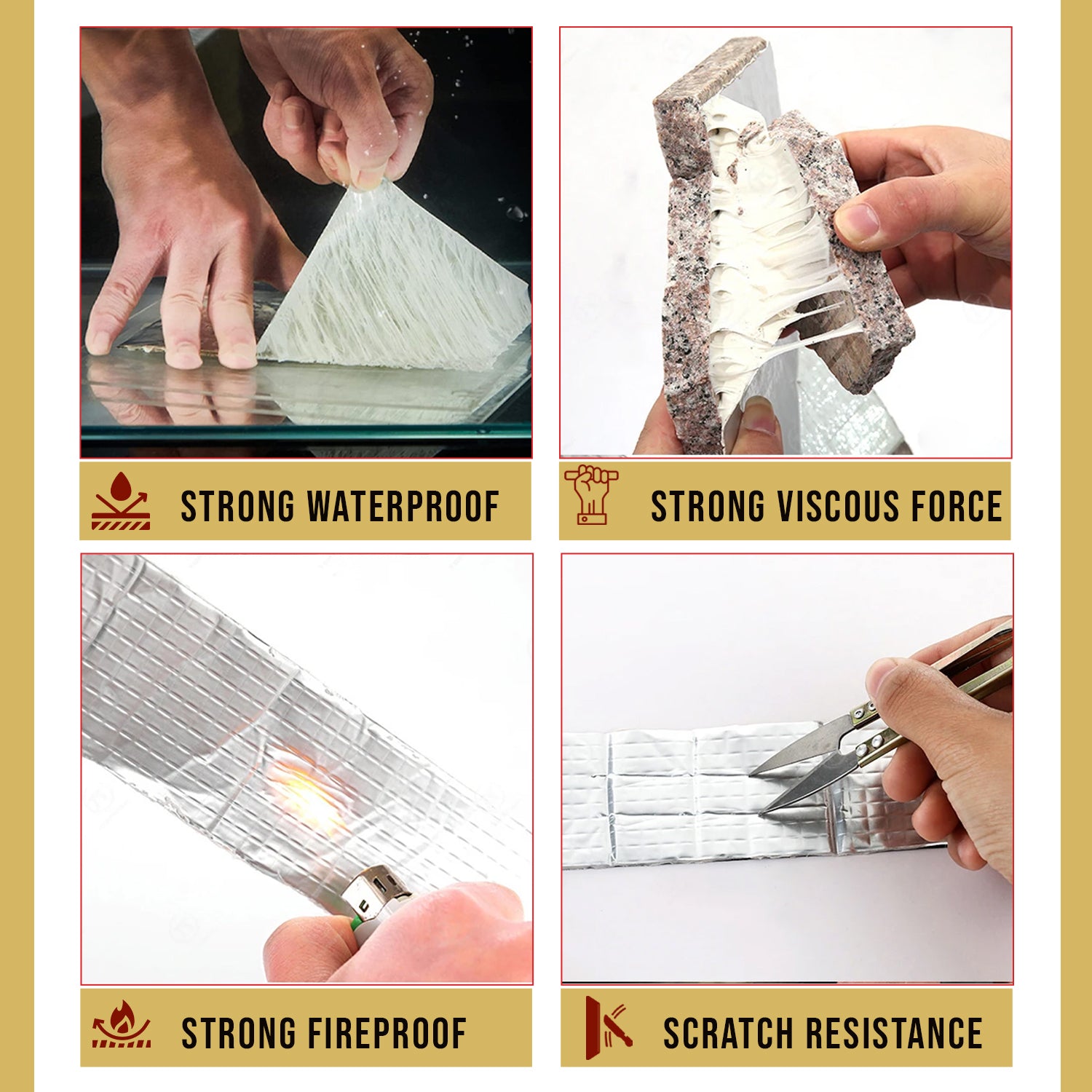 STRONG WATERPROOF

STRONG VISCOUS FORCE

STRONG FIREPROOF

SCRATCH RESISTANCE