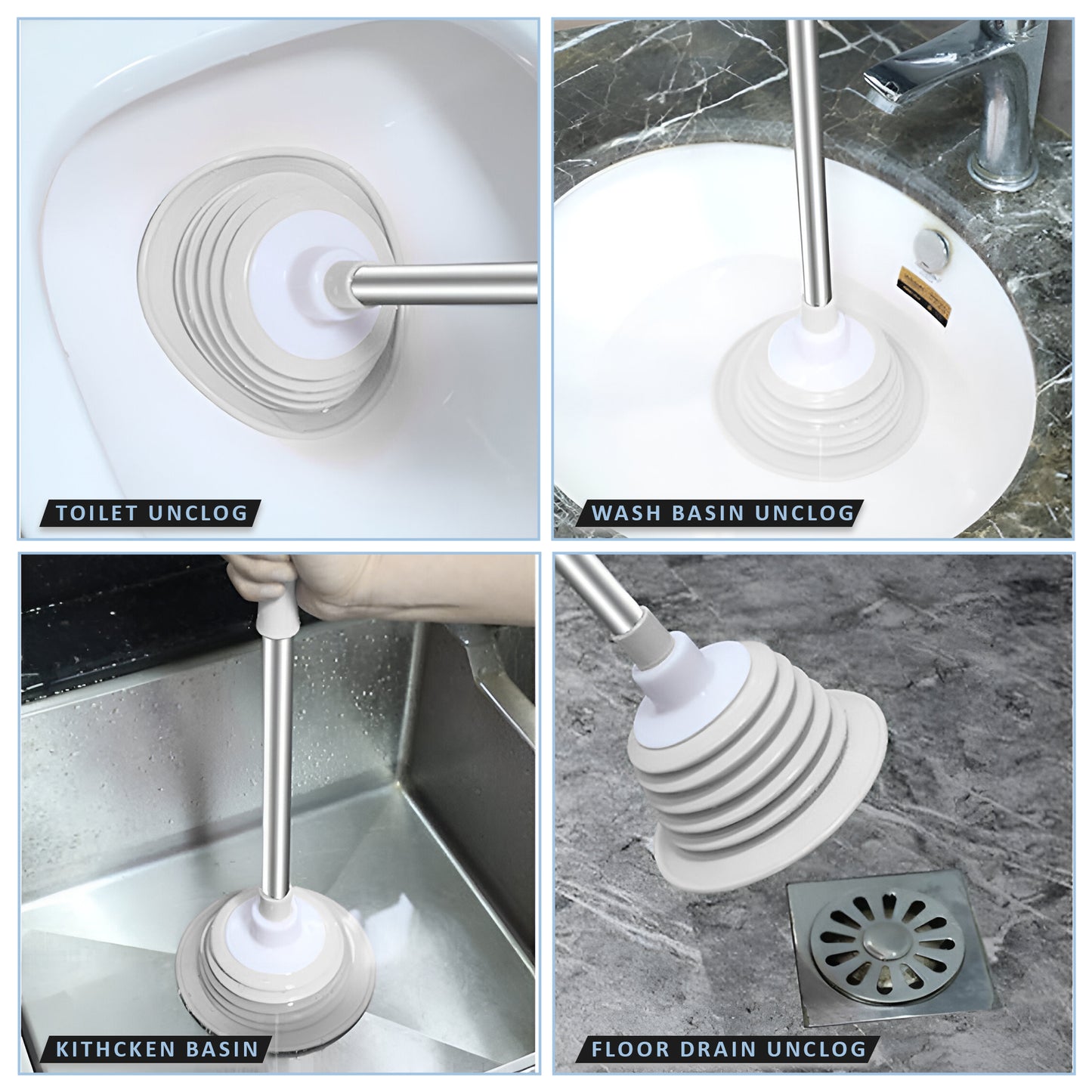 TOILET UNCLOG

WASH BASIN UNCLOG

KITHCKEN BASIN

FLOOR DRAIN UNCLOG