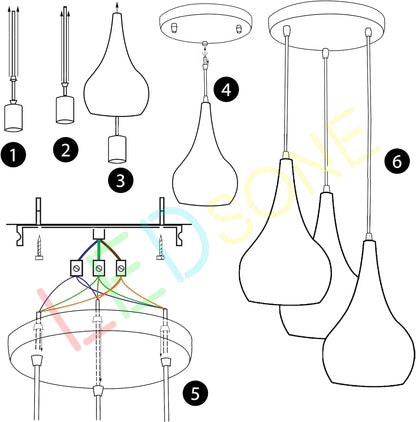 1
2
3
4
5
6
LEDSONE