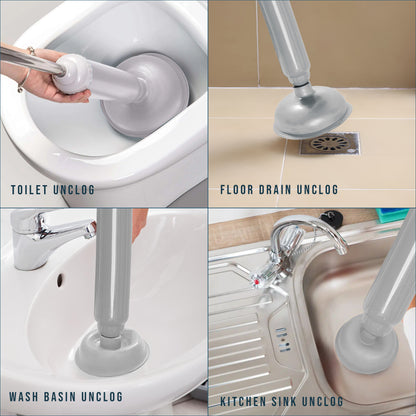 TOILET UNCLOG

FLOOR DRAIN UNCLOG

WASH BASIN UNCLOG

KITCHEN SINK UNCLOG