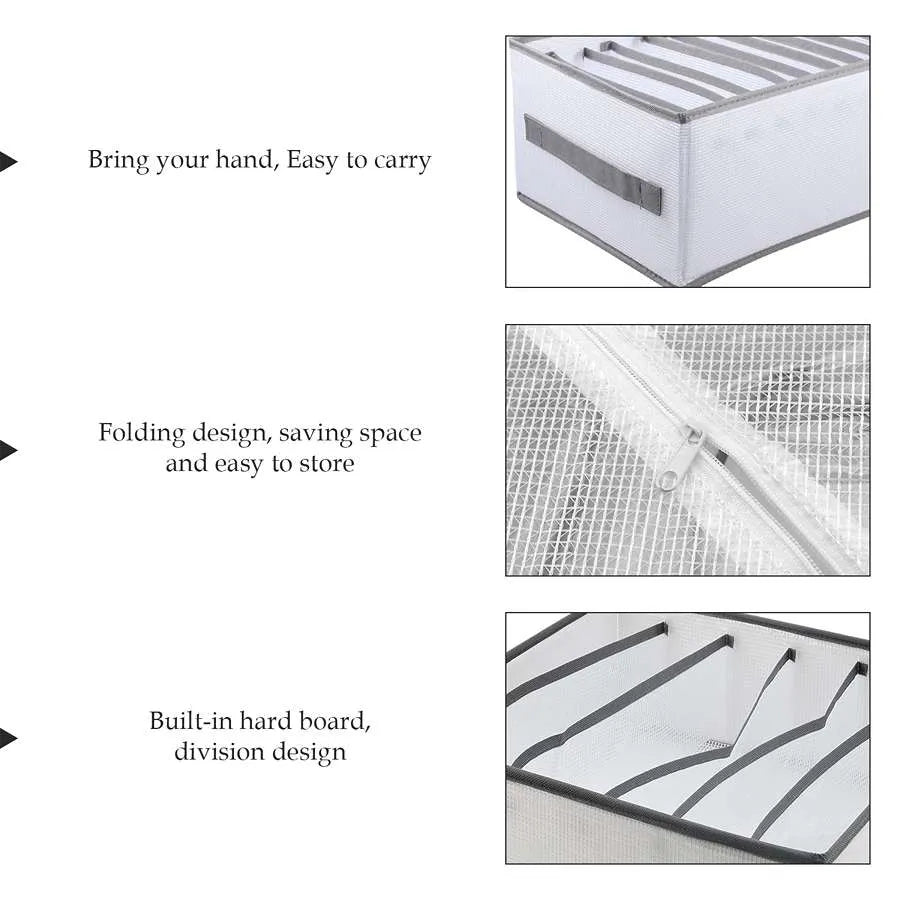 Bring your hand, Easy to carry

Folding design, saving space and easy to store

Built-in hard board, division design