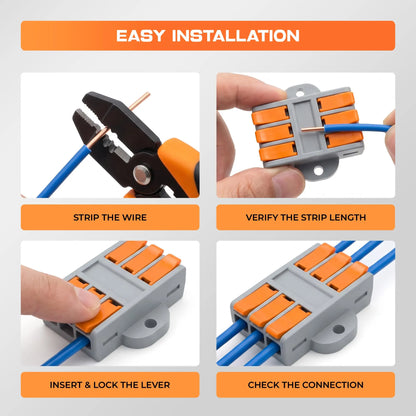 EASY INSTALLATION

STRIP THE WIRE

VERIFY THE STRIP LENGTH

INSERT & LOCK THE LEVER

CHECK THE CONNECTION