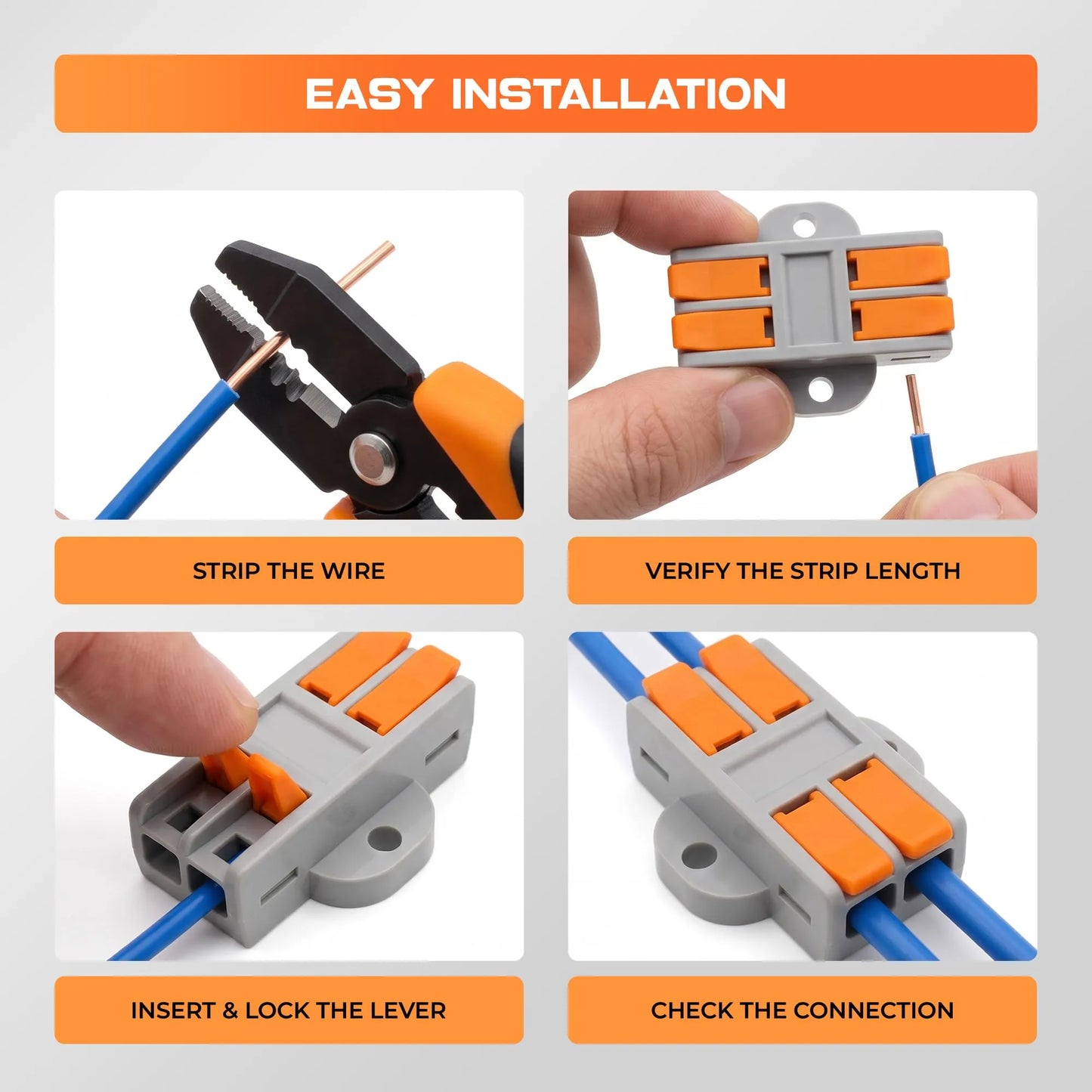 EASY INSTALLATION

STRIP THE WIRE

VERIFY THE STRIP LENGTH

INSERT & LOCK THE LEVER

CHECK THE CONNECTION