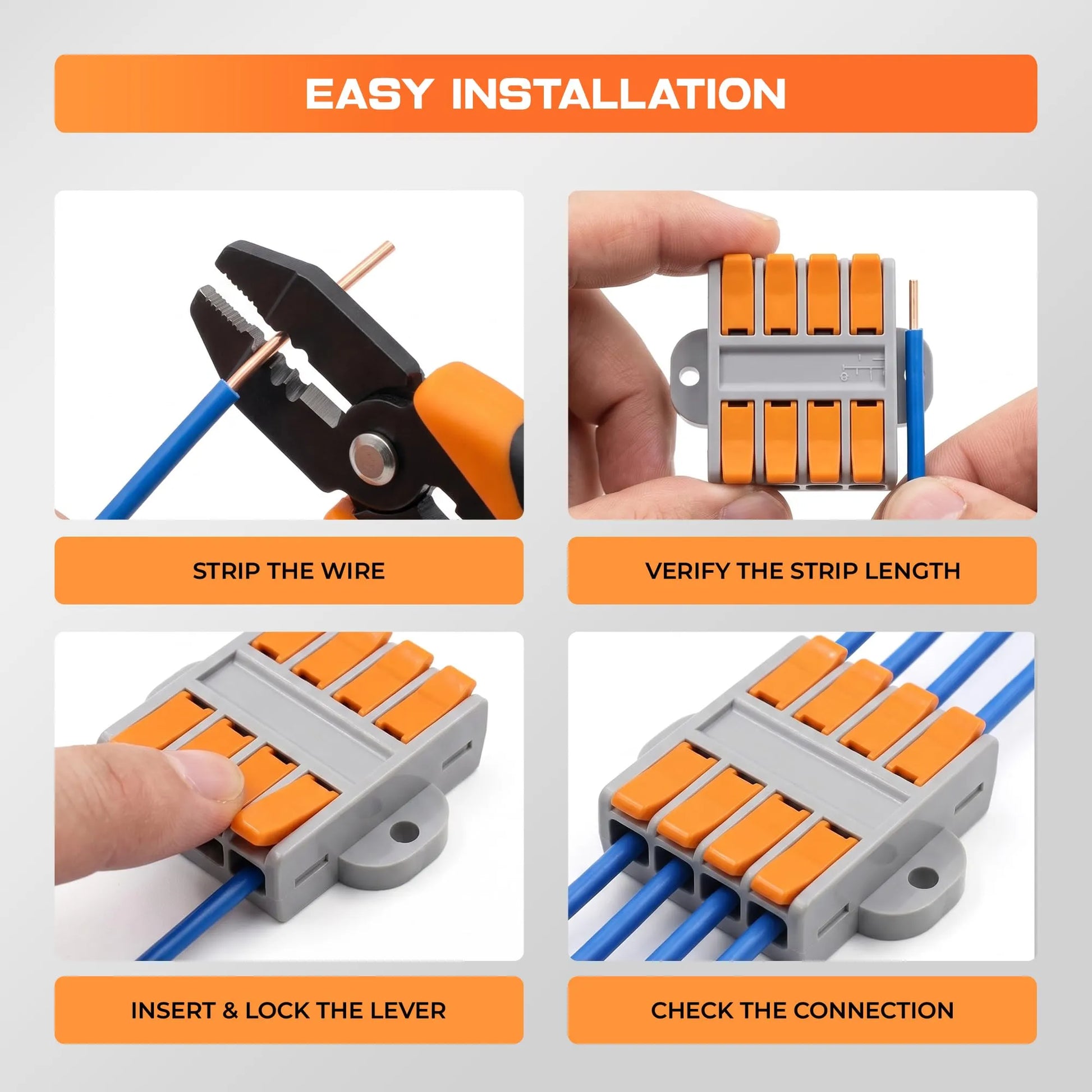 EASY INSTALLATION

STRIP THE WIRE

VERIFY THE STRIP LENGTH

INSERT & LOCK THE LEVER

CHECK THE CONNECTION