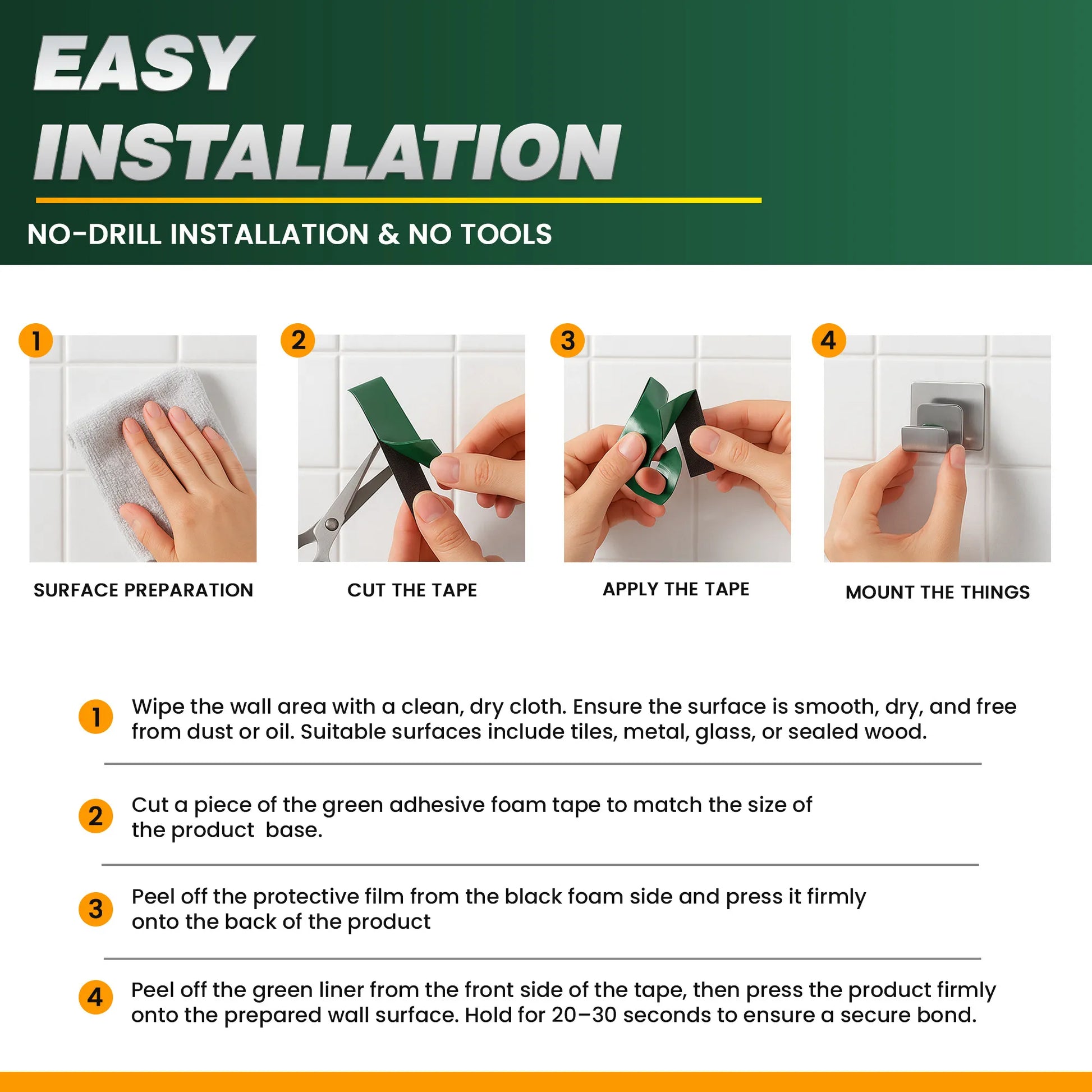 EASY INSTALLATION

NO-DRILL INSTALLATION & NO TOOLS

1
SURFACE PREPARATION

2
CUT THE TAPE

3
APPLY THE TAPE

4
MOUNT THE THINGS

1 Wipe the wall area with a clean, dry cloth. Ensure the surface is smooth, dry, and free from dust or oil. Suitable surfaces include tiles, metal, glass, or sealed wood.

2 Cut a piece of the green adhesive foam tape to match the size of the product base.

3 Peel off the protective film from the black foam side and press it firmly onto the back of the product

4 Peel off the green liner from the front side of the tape, then press the product firmly onto the prepared wall surface. Hold for 20–30 seconds to ensure a secure bond.