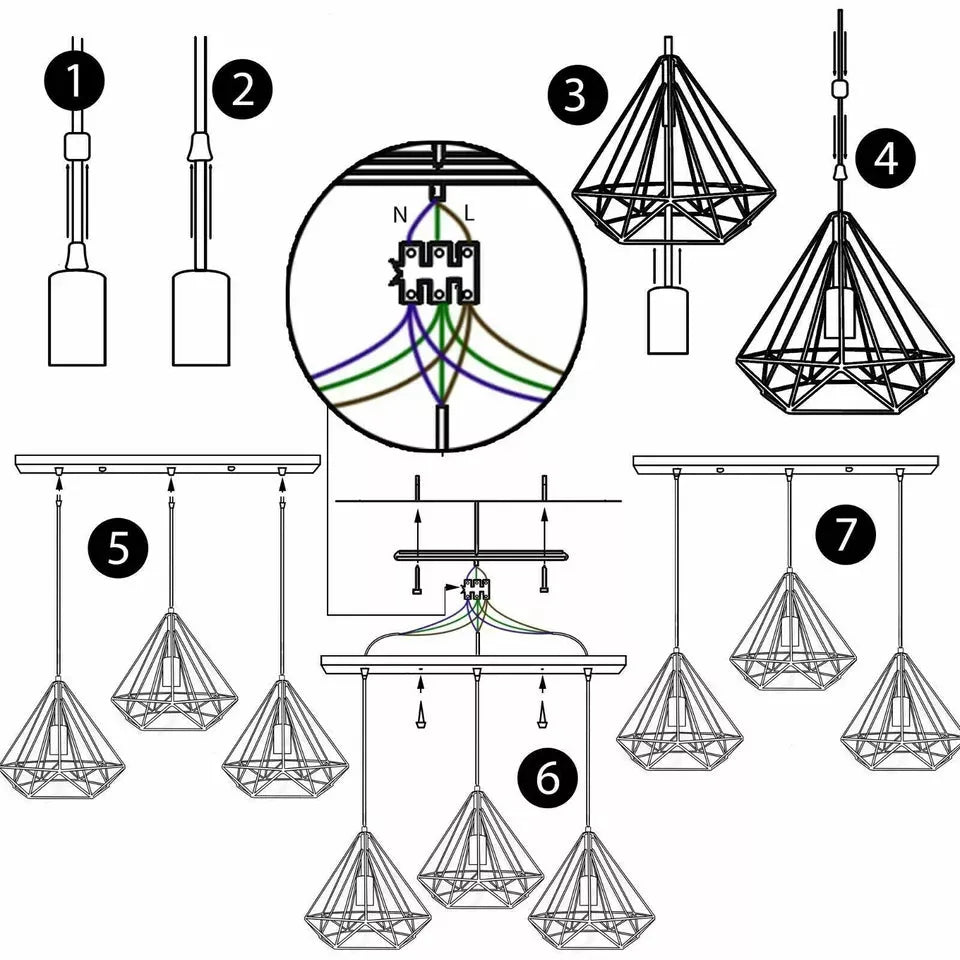 1
2
3
4
N
L
5
6
7