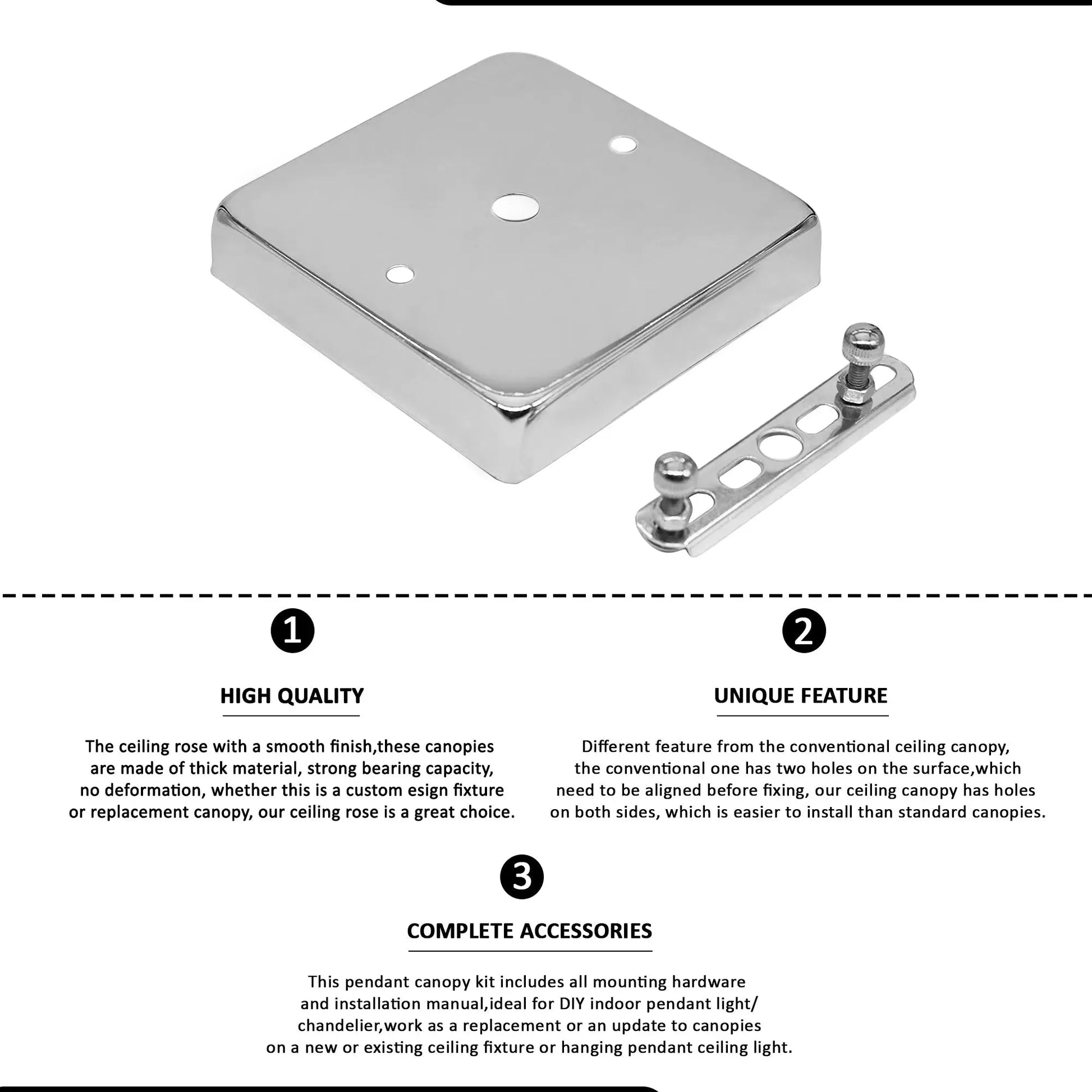 1

HIGH QUALITY

The ceiling rose with a smooth finish,these canopies are made of thick material, strong bearing capacity, no deformation, whether this is a custom esign fixture or replacement canopy, our ceiling rose is a great choice.

2

UNIQUE FEATURE

Different feature from the conventional ceiling canopy, the conventional one has two holes on the surface,which need to be aligned before fixing, our ceiling canopy has holes on both sides, which is easier to install than standard canopies.

3

COMPLETE ACCESSORIES

This pendant canopy kit includes all mounting hardware and installation manual,ideal for DIY indoor pendant light/ chandelier,work as a replacement or an update to canopies on a new or existing ceiling fixture or hanging pendant ceiling light.