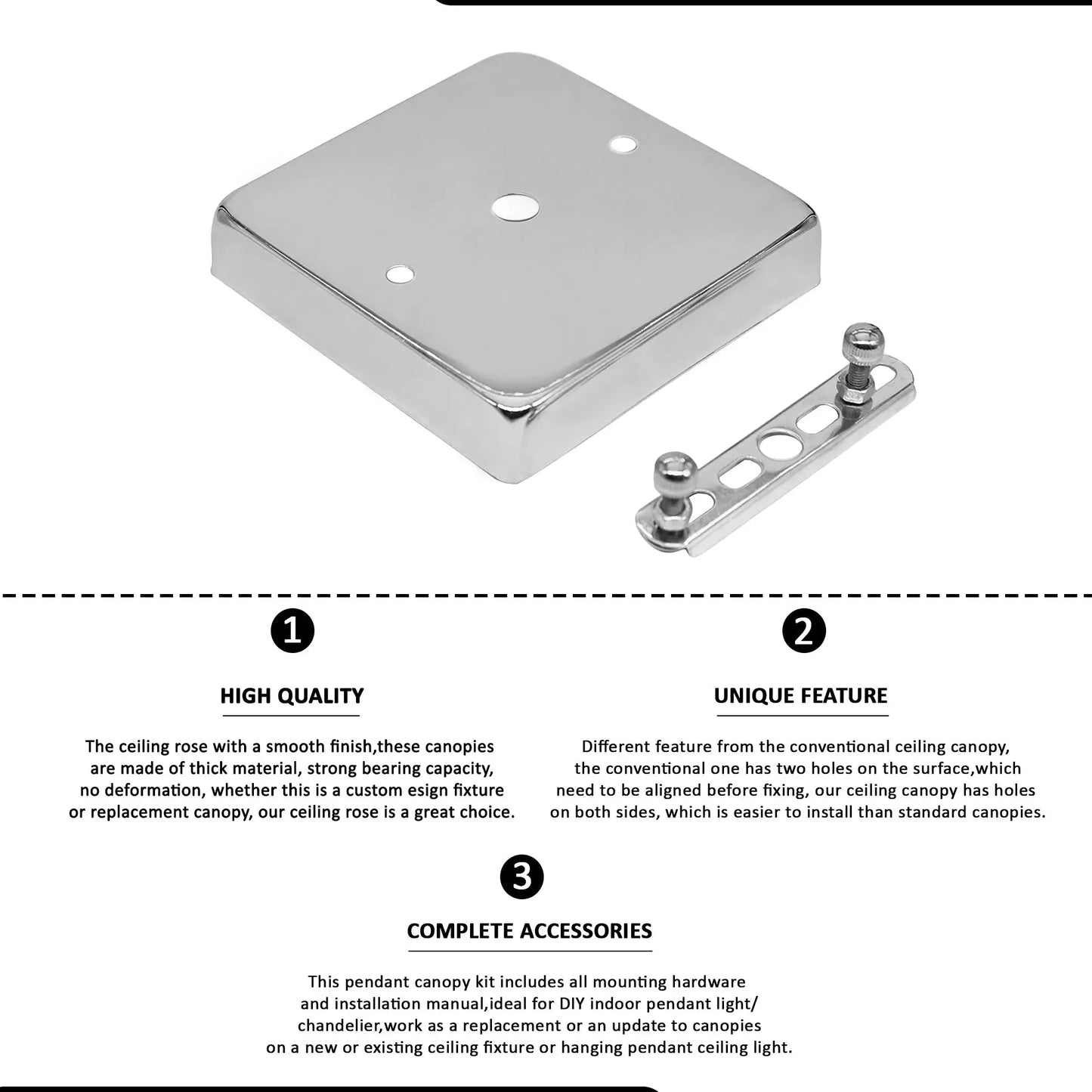 1

HIGH QUALITY

The ceiling rose with a smooth finish,these canopies are made of thick material, strong bearing capacity, no deformation, whether this is a custom esign fixture or replacement canopy, our ceiling rose is a great choice.

2

UNIQUE FEATURE

Different feature from the conventional ceiling canopy, the conventional one has two holes on the surface,which need to be aligned before fixing, our ceiling canopy has holes on both sides, which is easier to install than standard canopies.

3

COMPLETE ACCESSORIES

This pendant canopy kit includes all mounting hardware and installation manual,ideal for DIY indoor pendant light/ chandelier,work as a replacement or an update to canopies on a new or existing ceiling fixture or hanging pendant ceiling light.