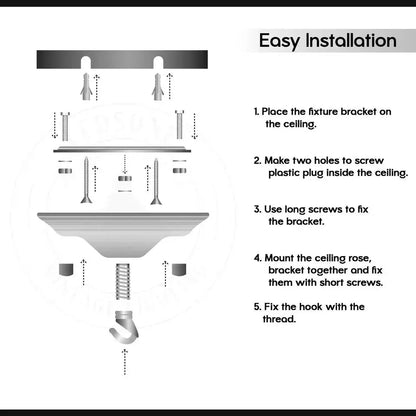 Easy Installation

1. Place the fixture bracket on the ceiling.

2. Make two holes to screw plastic plug inside the ceiling.

3. Use long screws to fix the bracket.

4. Mount the ceiling rose, bracket together and fix them with short screws.

5. Fix the hook with the thread.