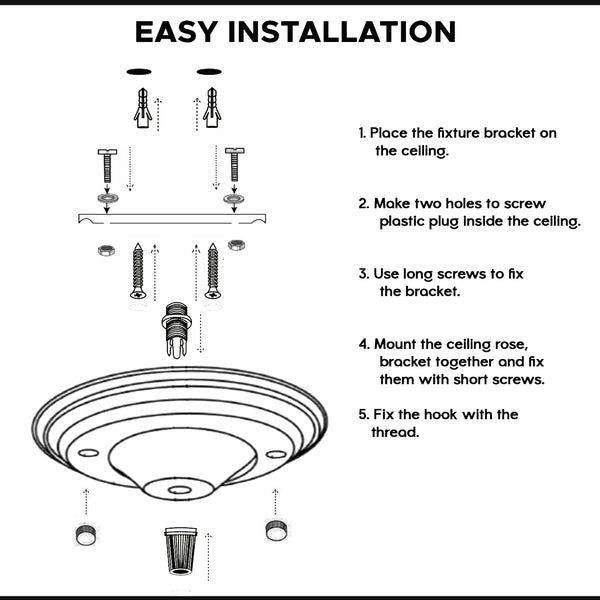 EASY INSTALLATION

1. Place the fixture bracket on the ceiling.

2. Make two holes to screw plastic plug inside the ceiling.

3. Use long screws to fix the bracket.

4. Mount the ceiling rose, bracket together and fix them with short screws.

5. Fix the hook with the thread.