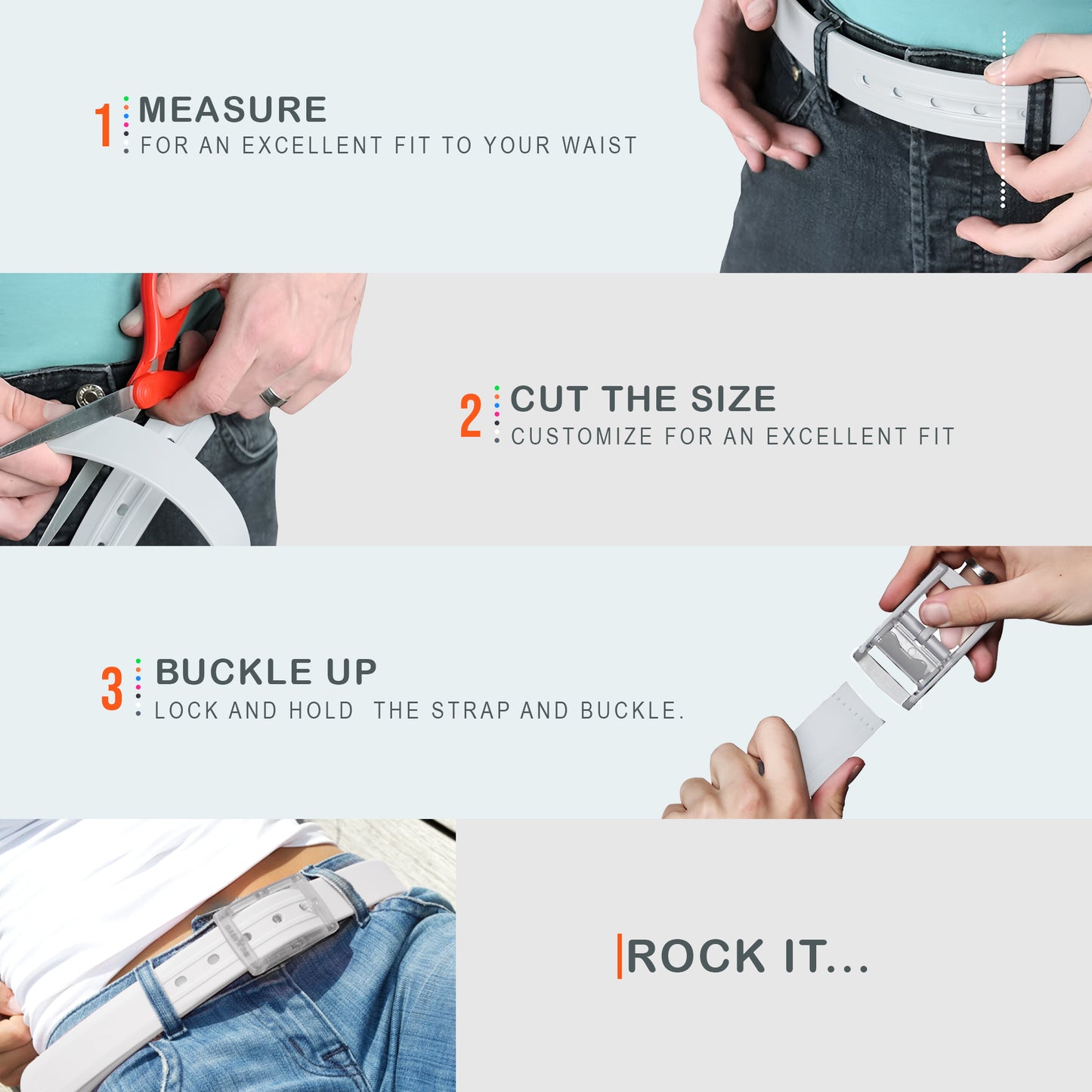 1 MEASURE
FOR AN EXCELLENT FIT TO YOUR WAIST

2 CUT THE SIZE
CUSTOMIZE FOR AN EXCELLENT FIT

3 BUCKLE UP
LOCK AND HOLD THE STRAP AND BUCKLE.

ROCK IT...