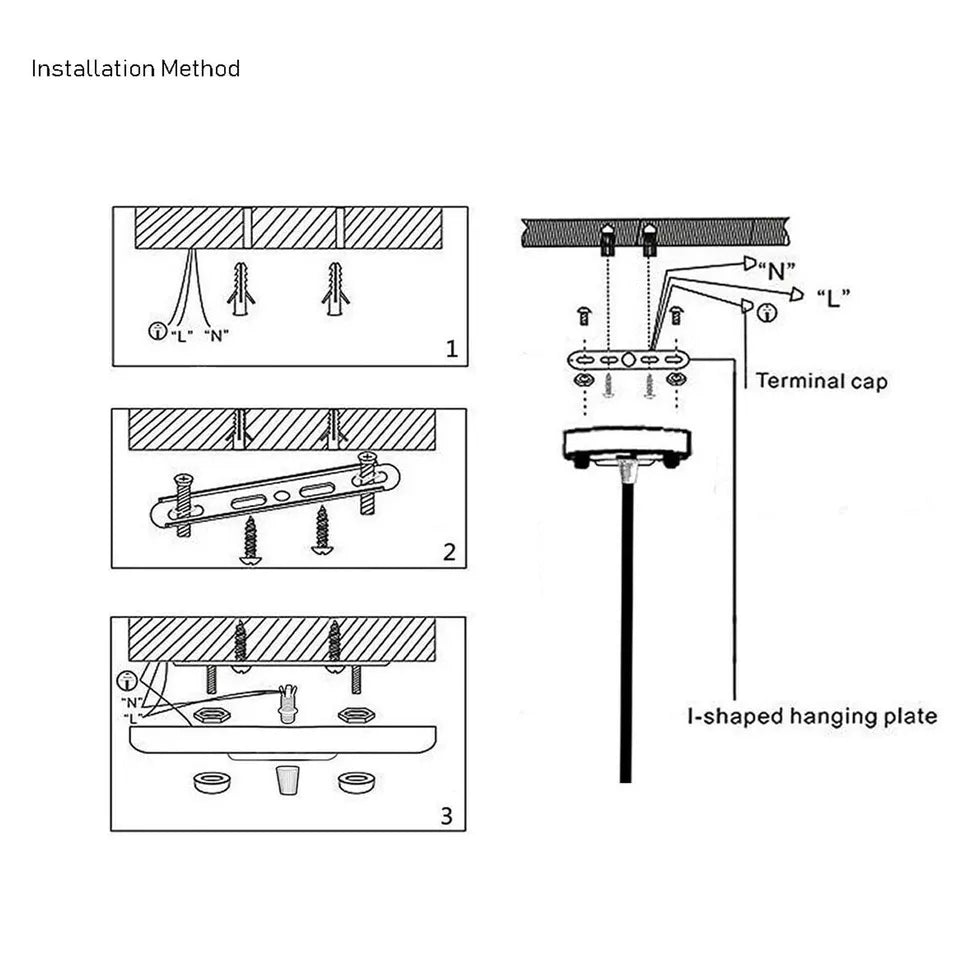 Installation Method

"L" "N"

1

2

"N"
"L"

3

"N"

"L"

Terminal cap

I-shaped hanging plate