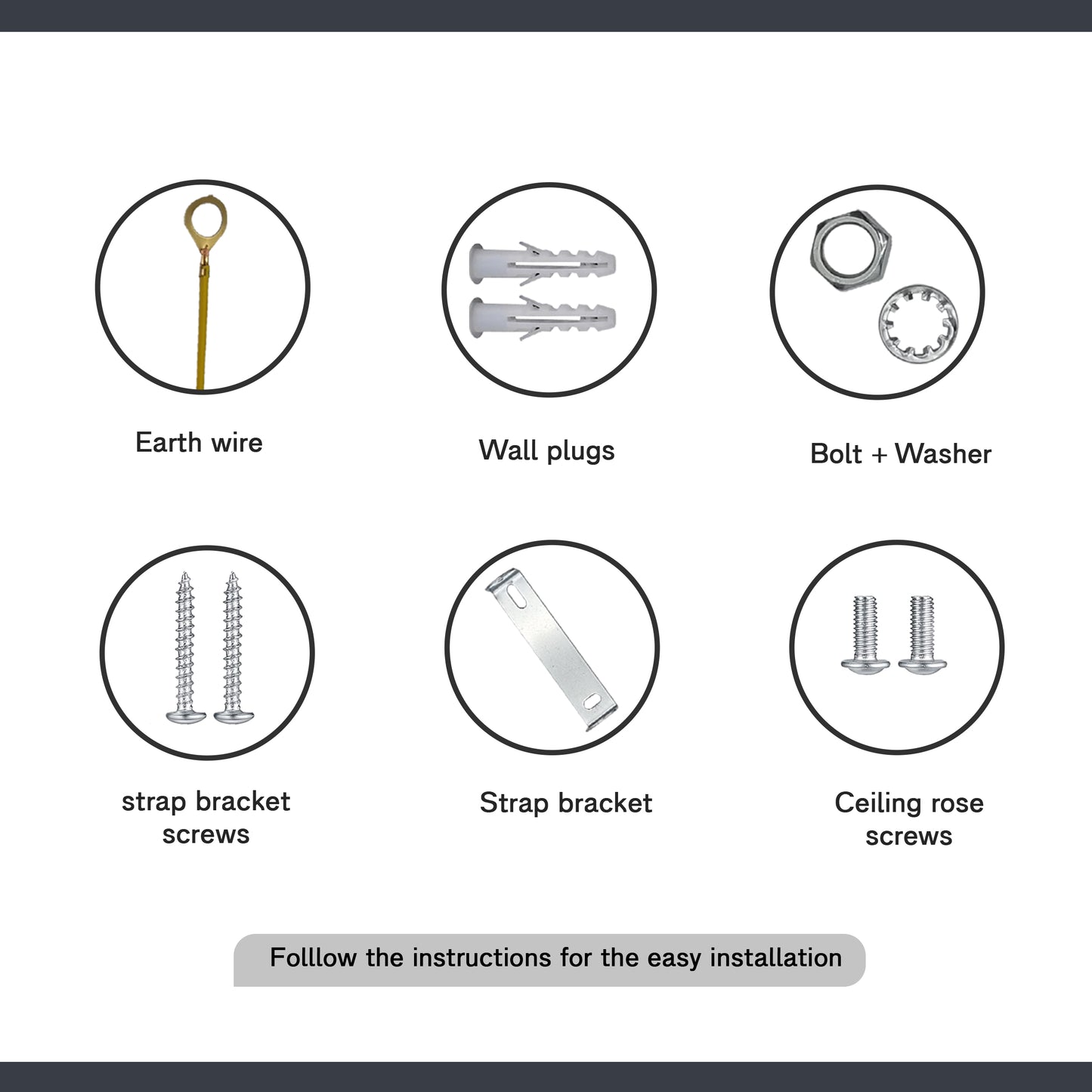 Earth wire

Wall plugs

Bolt + Washer

strap bracket screws

Strap bracket

Ceiling rose screws

Folllow the instructions for the easy installation