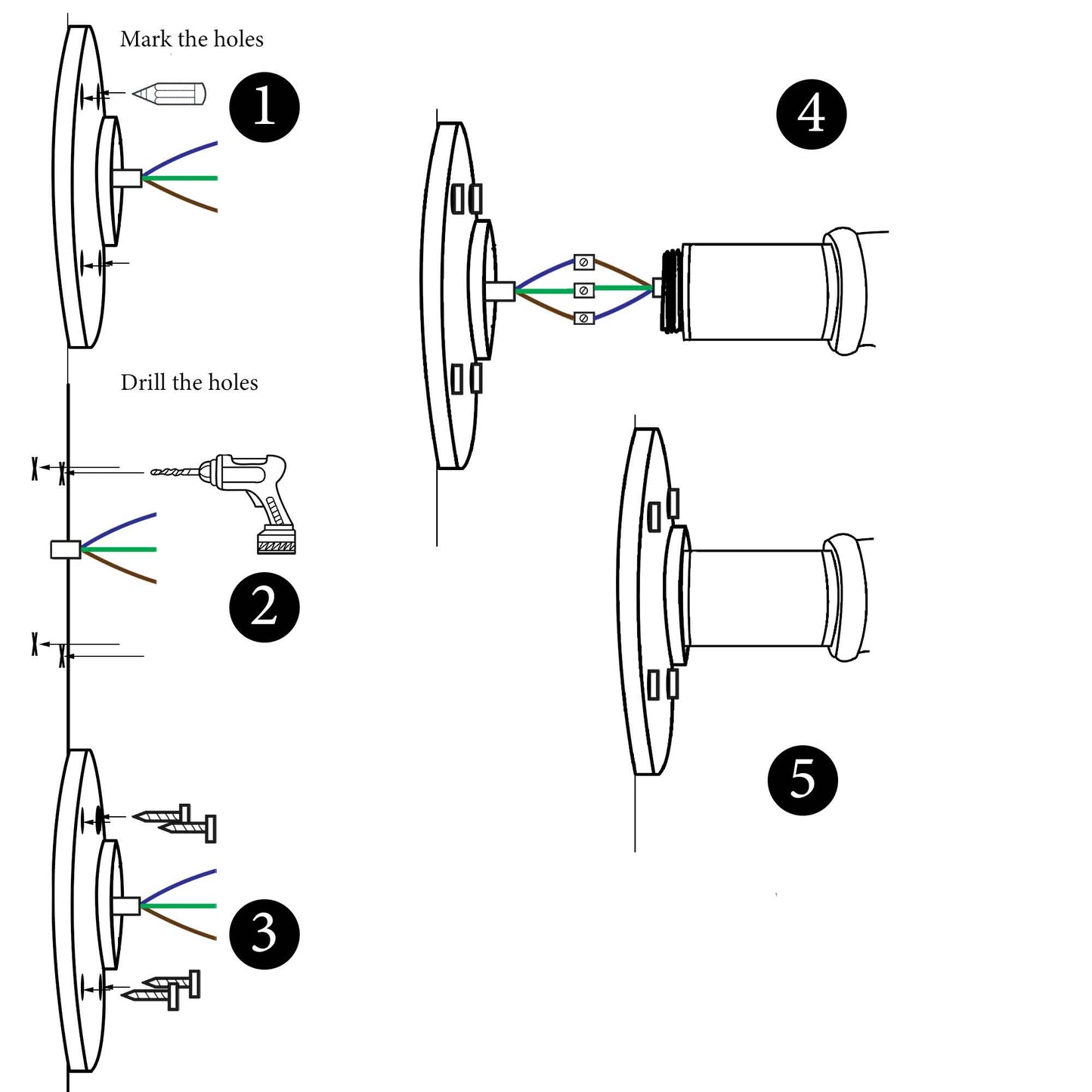 Mark the holes

1

Drill the holes

2

3

4

5