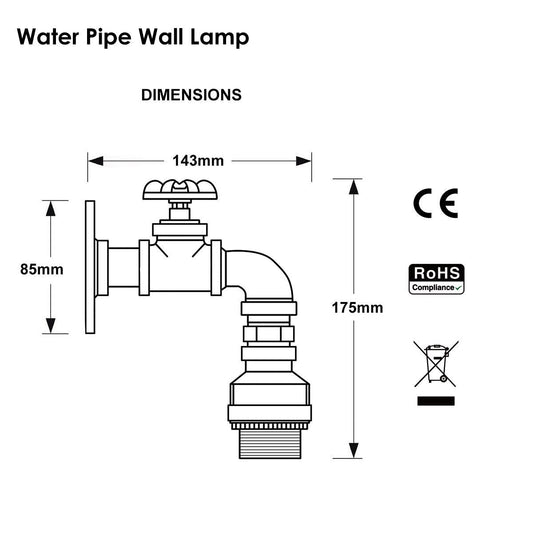 Water Pipe Wall Lamp

DIMENSIONS

143mm

85mm

175mm

CE

RoHS
Compliance