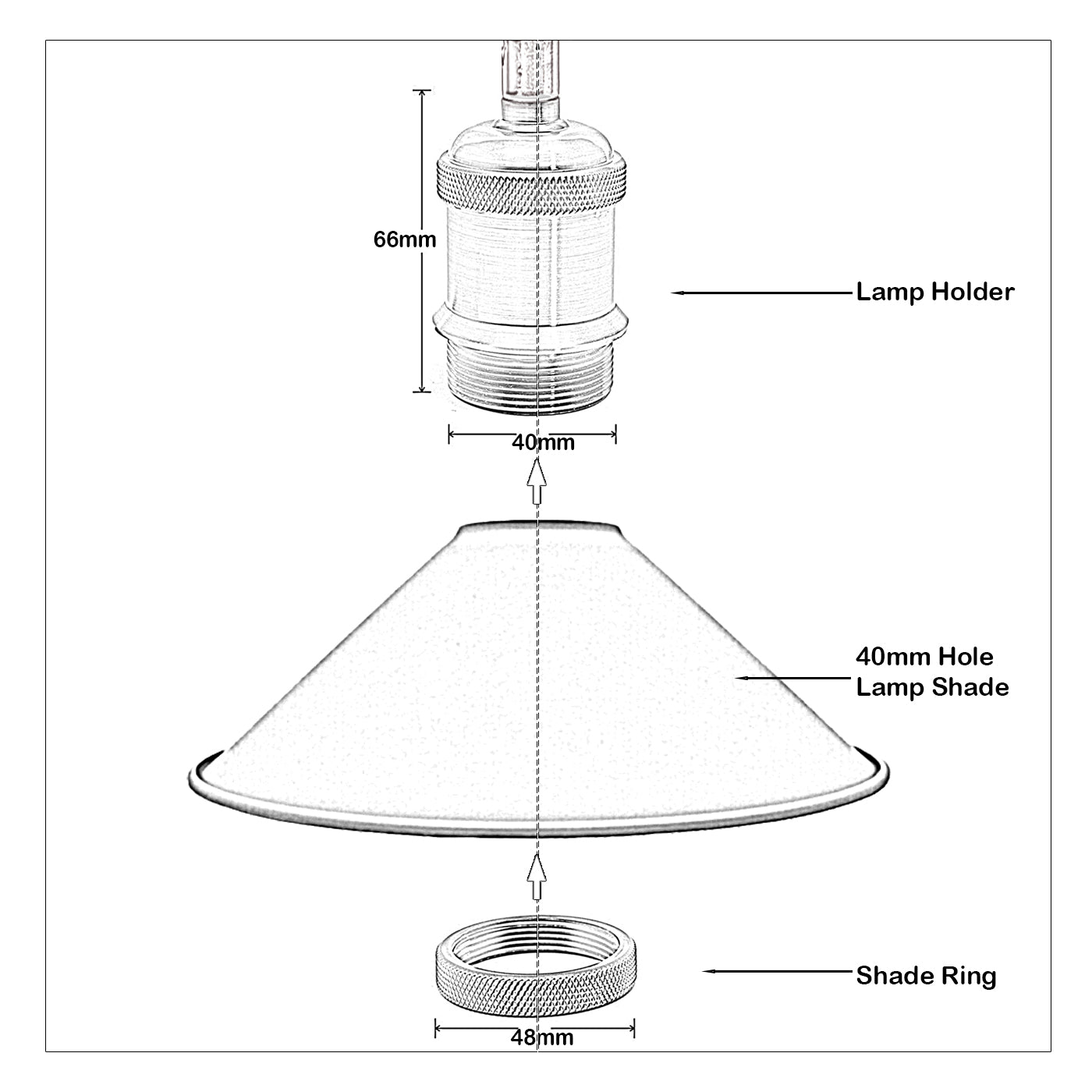 66mm

Lamp Holder

40mm

40mm Hole
Lamp Shade

Shade Ring

48mm