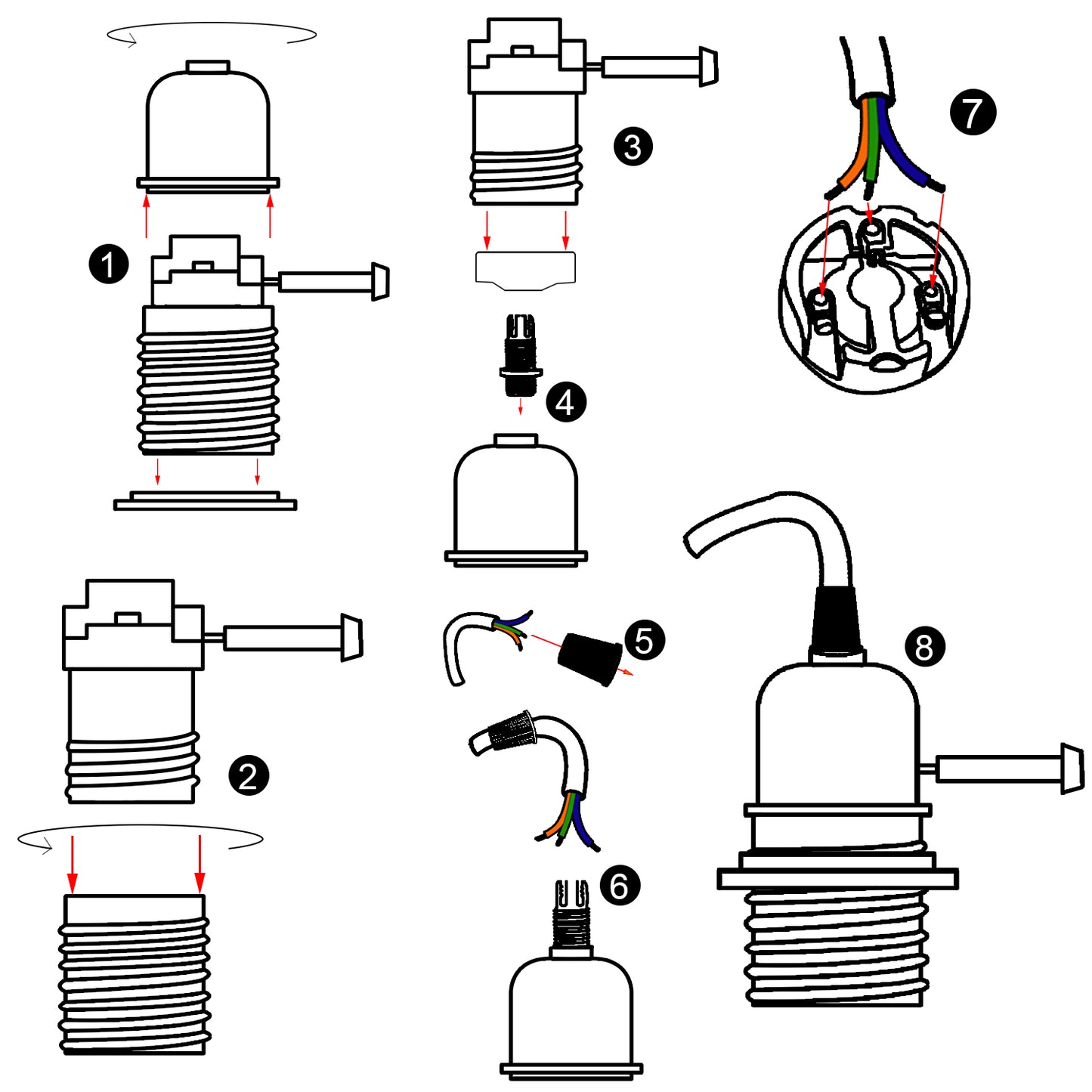 1

2

3

4

5

6

7

8