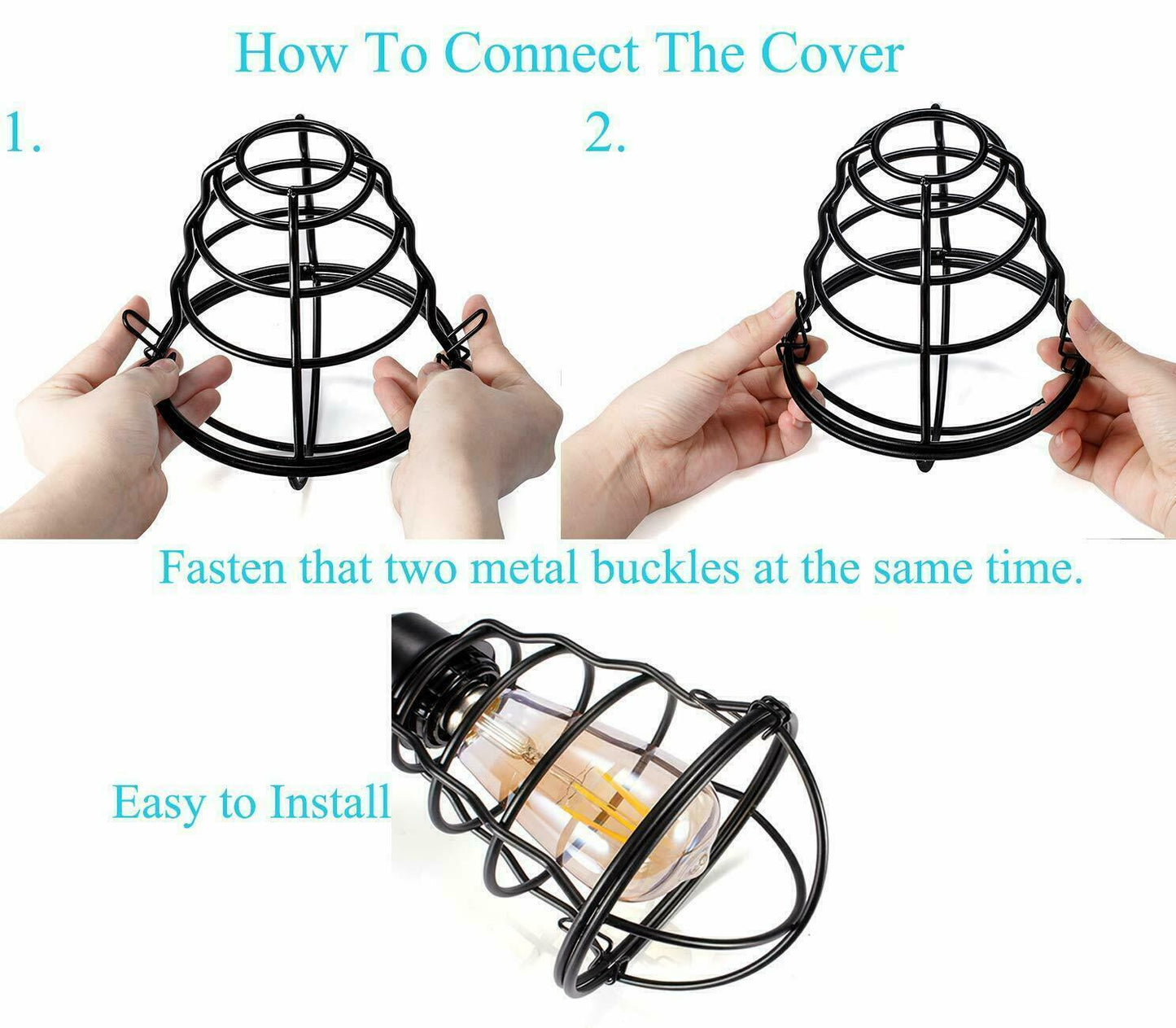 How To Connect The Cover

1.

2.

Fasten that two metal buckles at the same time.

Easy to Install