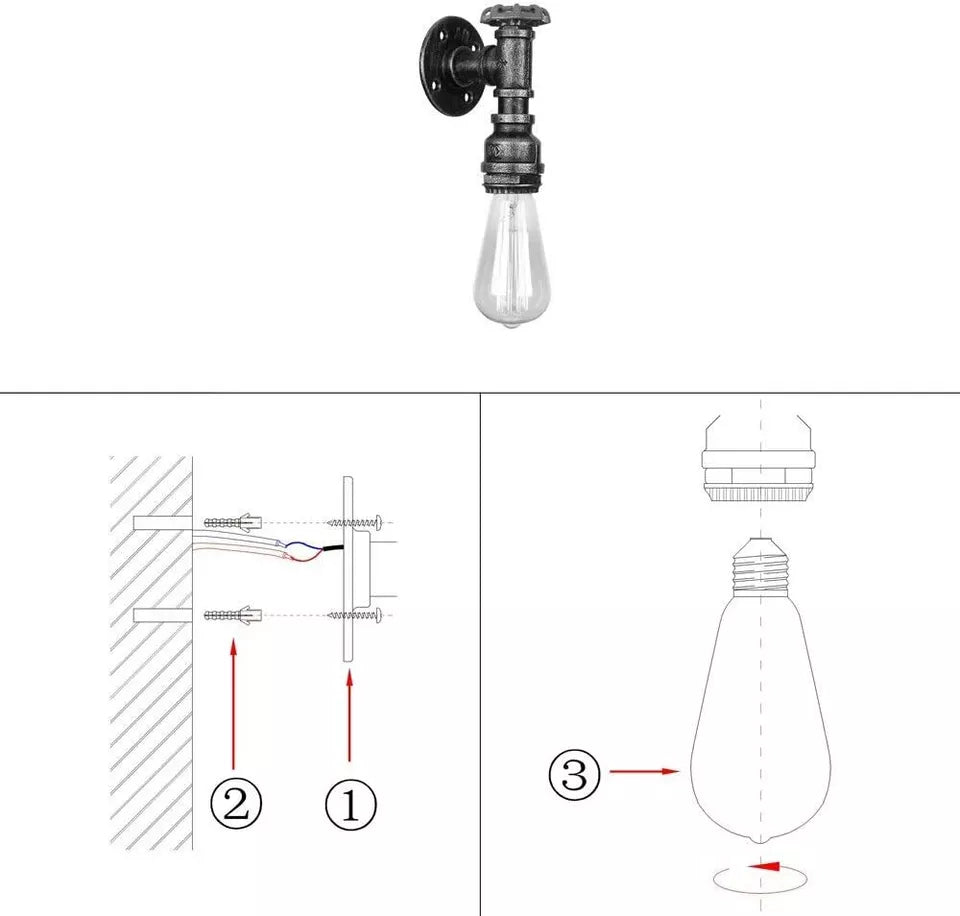 ②

①

③