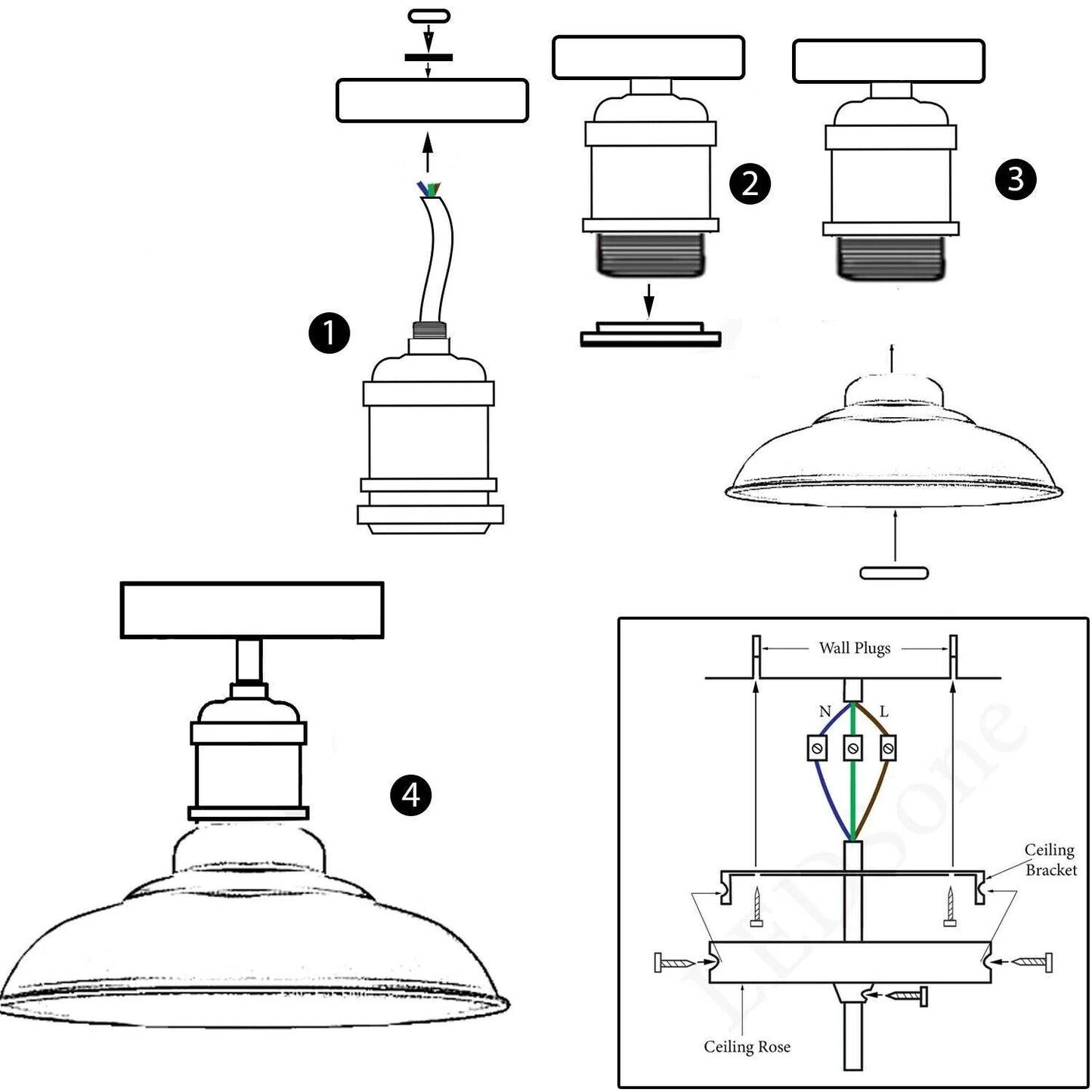 1

2

3

4

Wall Plugs

N

L

Ceiling Bracket

Ceiling Rose

LEDSone