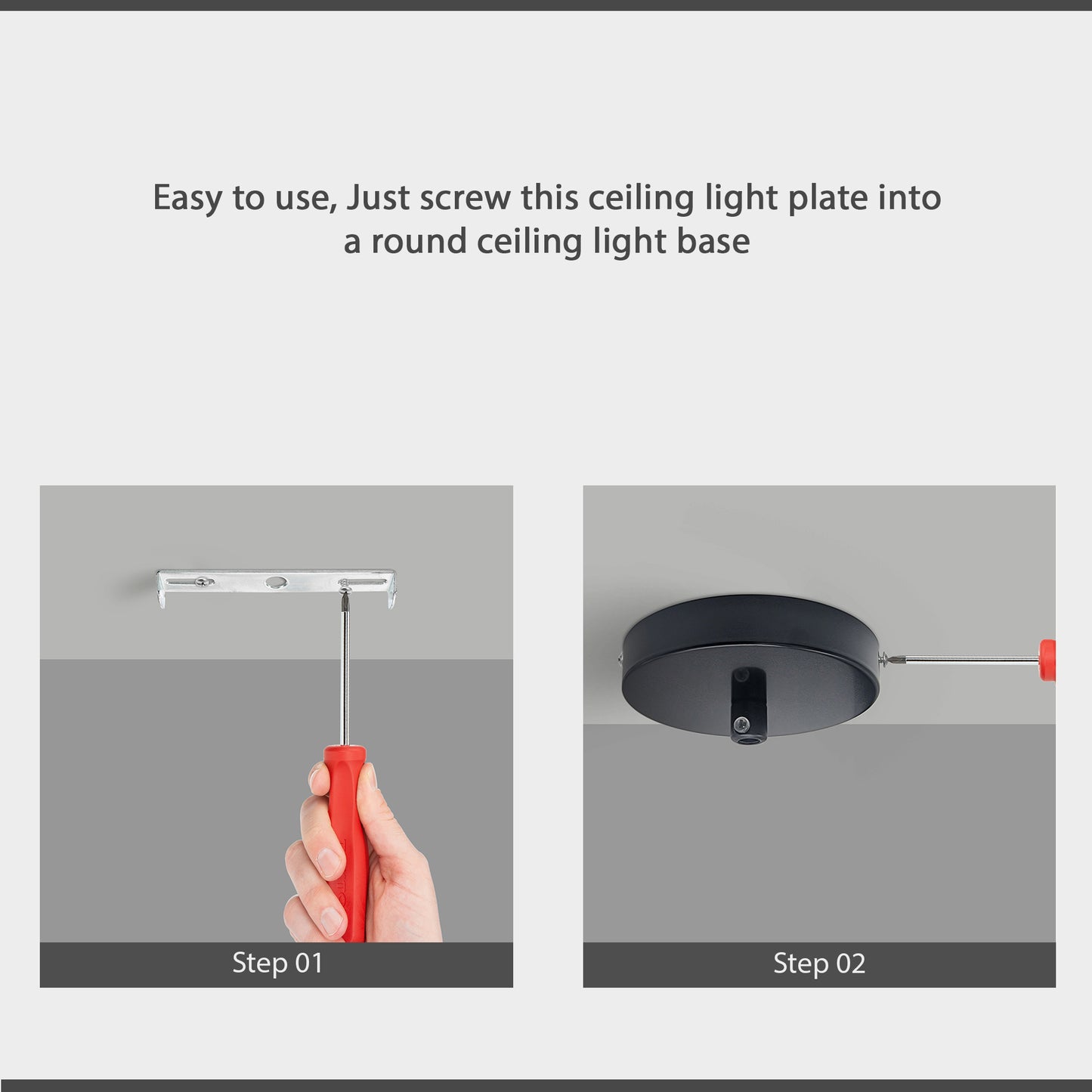 Easy to use, Just screw this ceiling light plate into a round ceiling light base

Step 01

Step 02