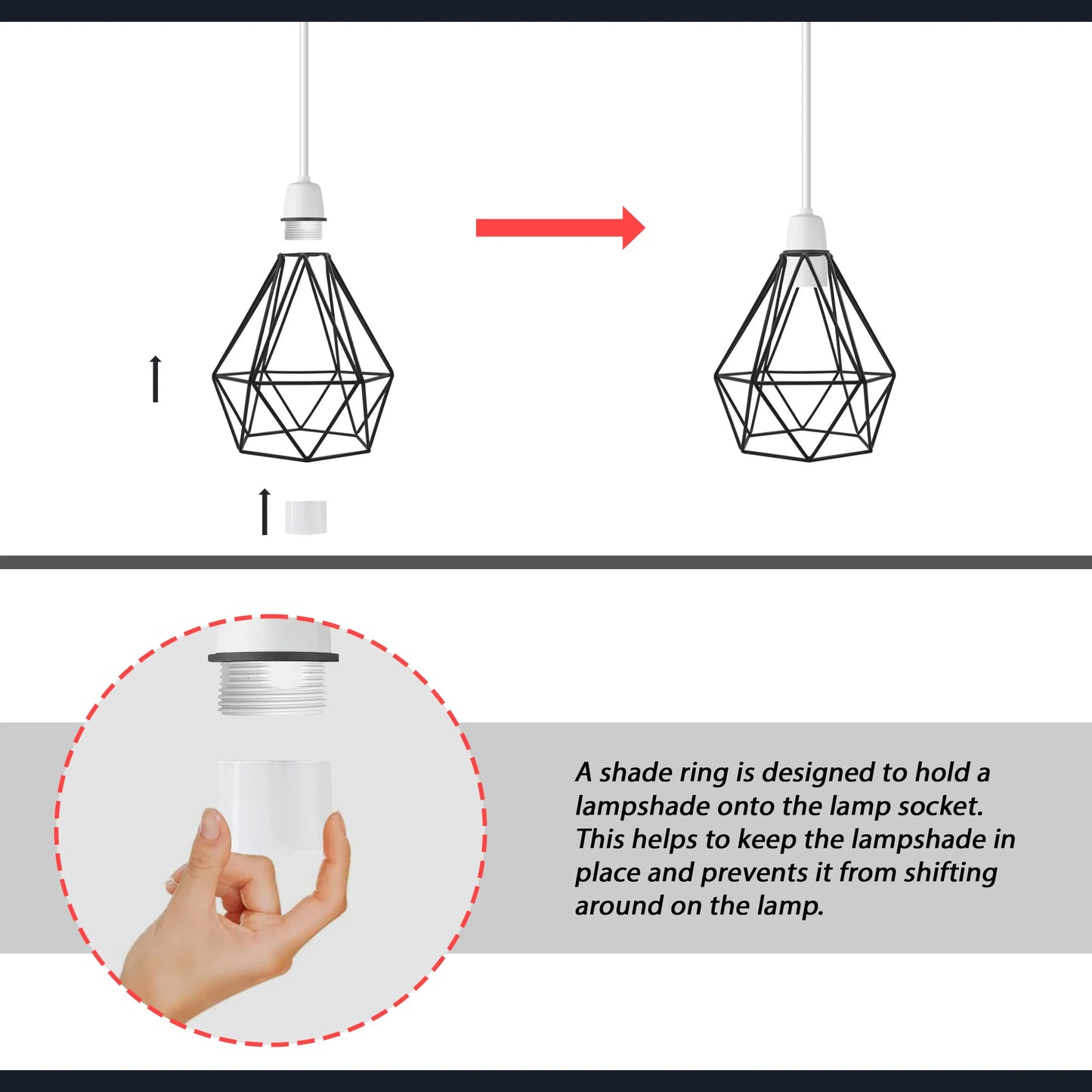 A shade ring is designed to hold a lampshade onto the lamp socket. This helps to keep the lampshade in place and prevents it from shifting around on the lamp.